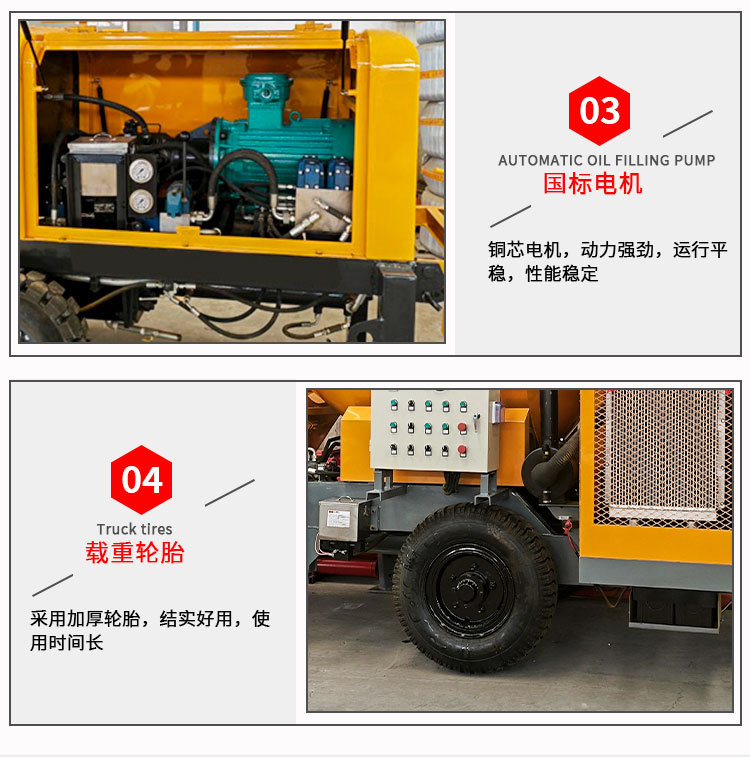 03

AUTOMATIC OIL FILLING PUMP
国标电机

铜芯电机，动力强劲，运行平稳，性能稳定

04

Truck tires
载重轮胎

采用加厚轮胎，结实好用，使用时间长