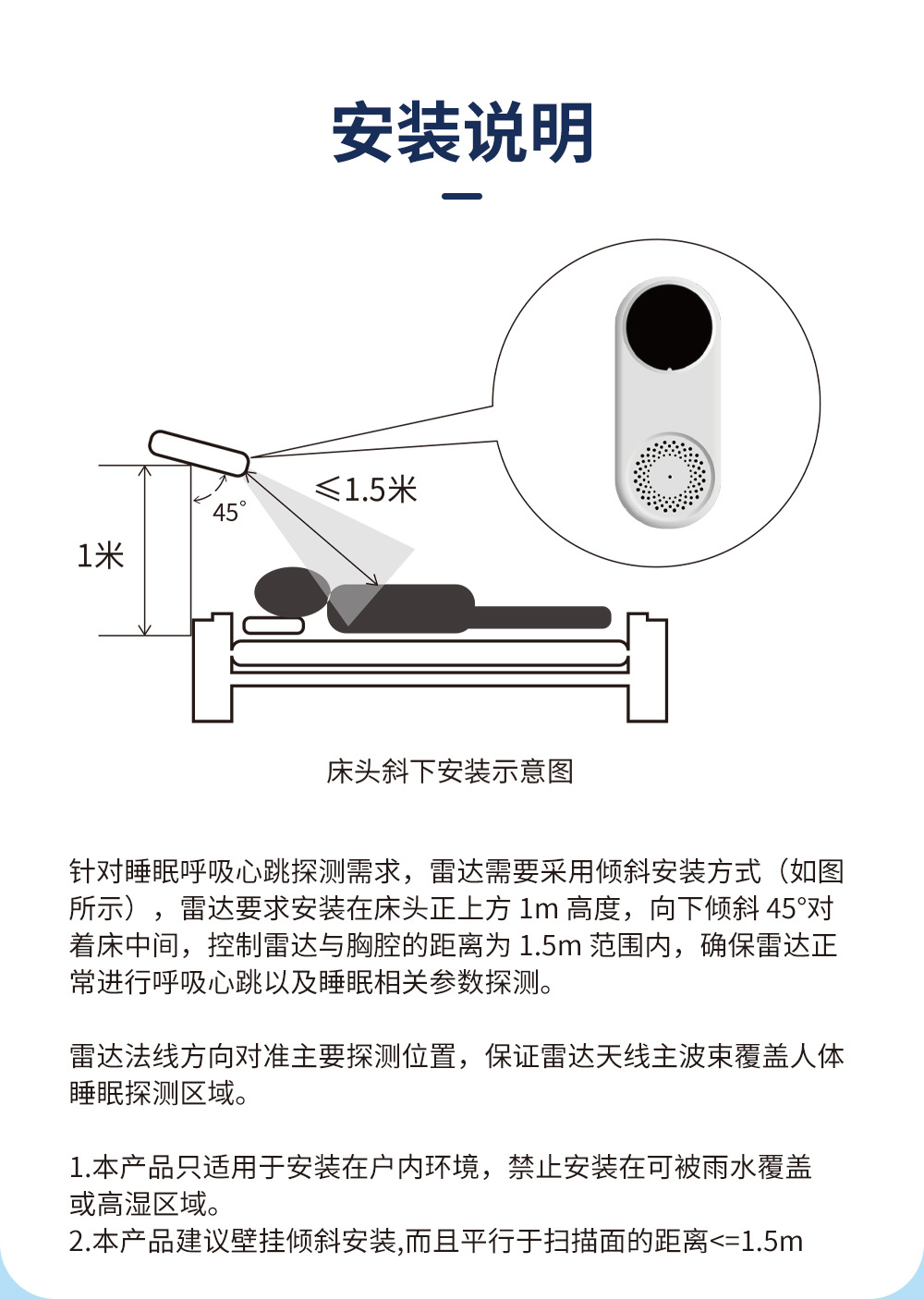 安装说明

≤1.5米

45°

1米

床头斜下安装示意图

针对睡眠呼吸心跳探测需求，雷达需要采用倾斜安装方式（如图所示），雷达要求安装在床头正上方 1m 高度，向下倾斜 45°对着床中间，控制雷达与胸腔的距离为 1.5m 范围内，确保雷达正常进行呼吸心跳以及睡眠相关参数探测。

雷达法线方向对准主要探测位置，保证雷达天线主波束覆盖人体睡眠探测区域。

1.本产品只适用于安装在户内环境，禁止安装在可被雨水覆盖或高湿区域。
2.本产品建议壁挂倾斜安装,而且平行于扫描面的距离<=1.5m