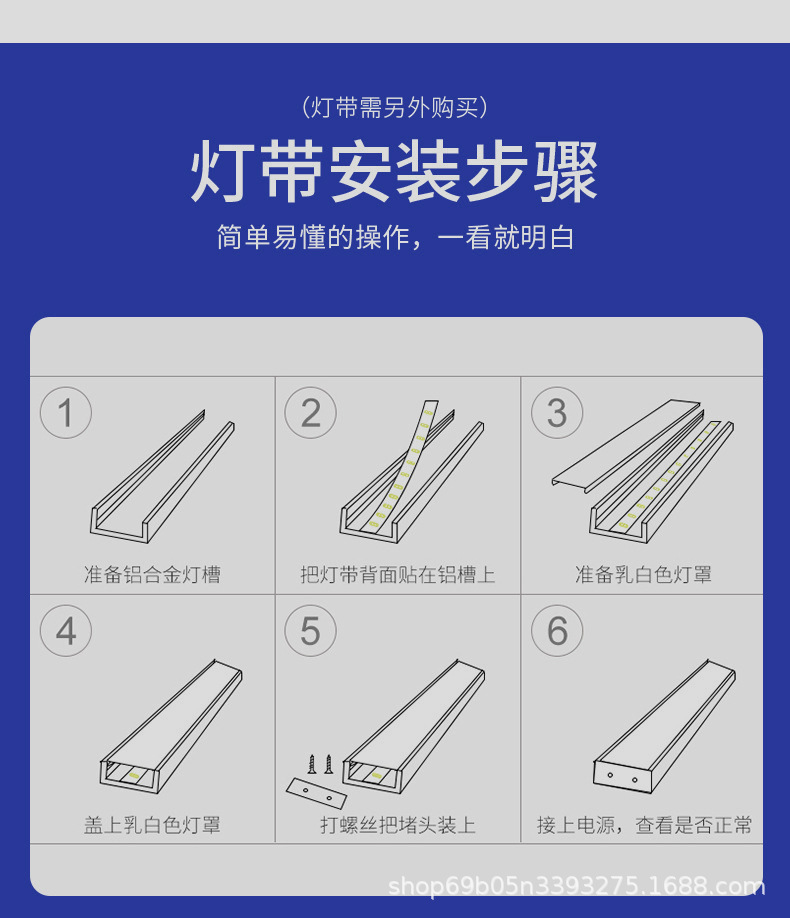 （灯带需另外购买）

灯带安装步骤

简单易懂的操作，一看就明白

1
准备铝合金灯槽

2
把灯带背面贴在铝槽上

3
准备乳白色灯罩

4
盖上乳白色灯罩

5
打螺丝把堵头装上

6
接上电源，查看是否正常

shop69b05n3393275.1688.com