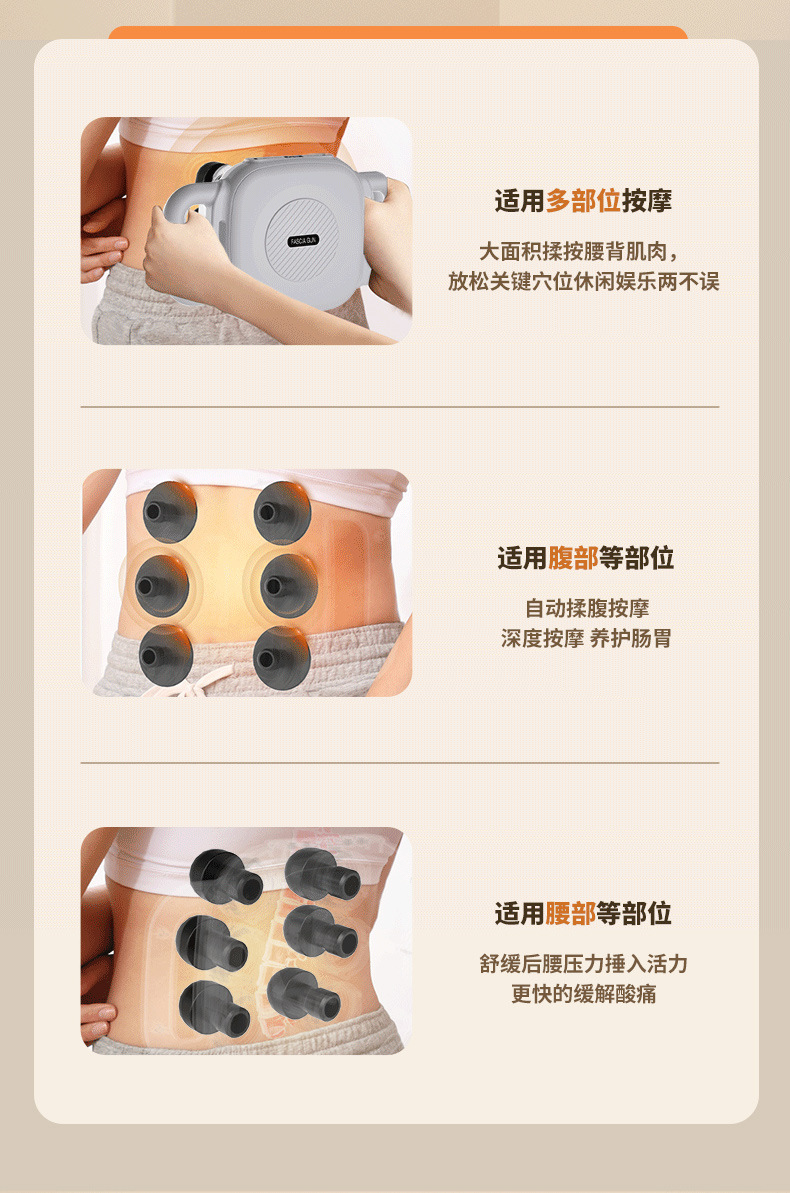 FASCIA GUN

适用多部位按摩

大面积揉按腰背肌肉，
放松关键穴位休闲娱乐两不误

适用腹部等部位

自动揉腹按摩
深度按摩 养护肠胃

适用腰部等部位

舒缓后腰压力捶入活力
更快的缓解酸痛