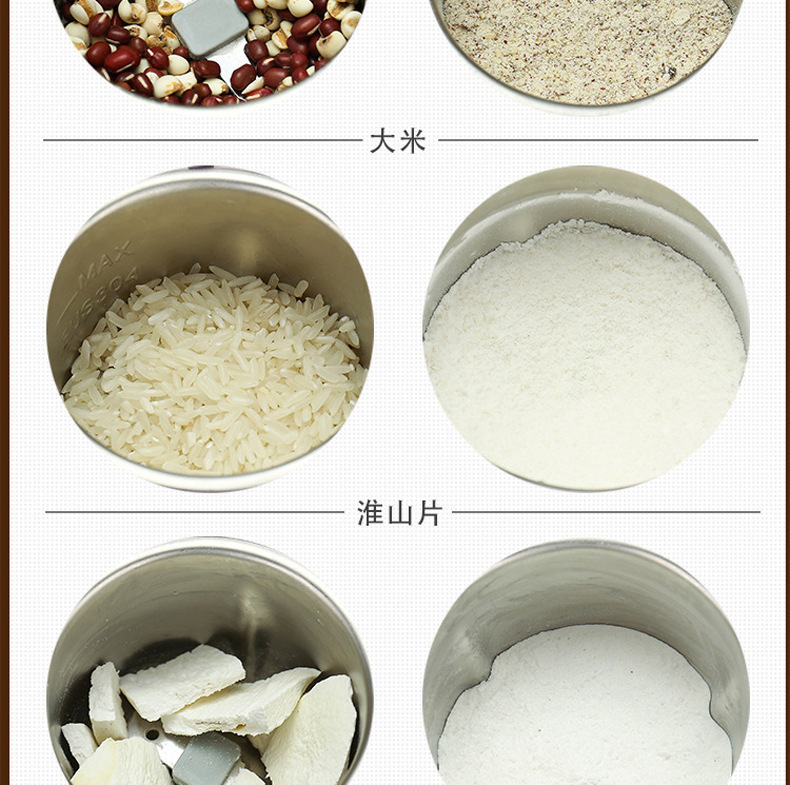 大米

MAX
SUS304

淮山片