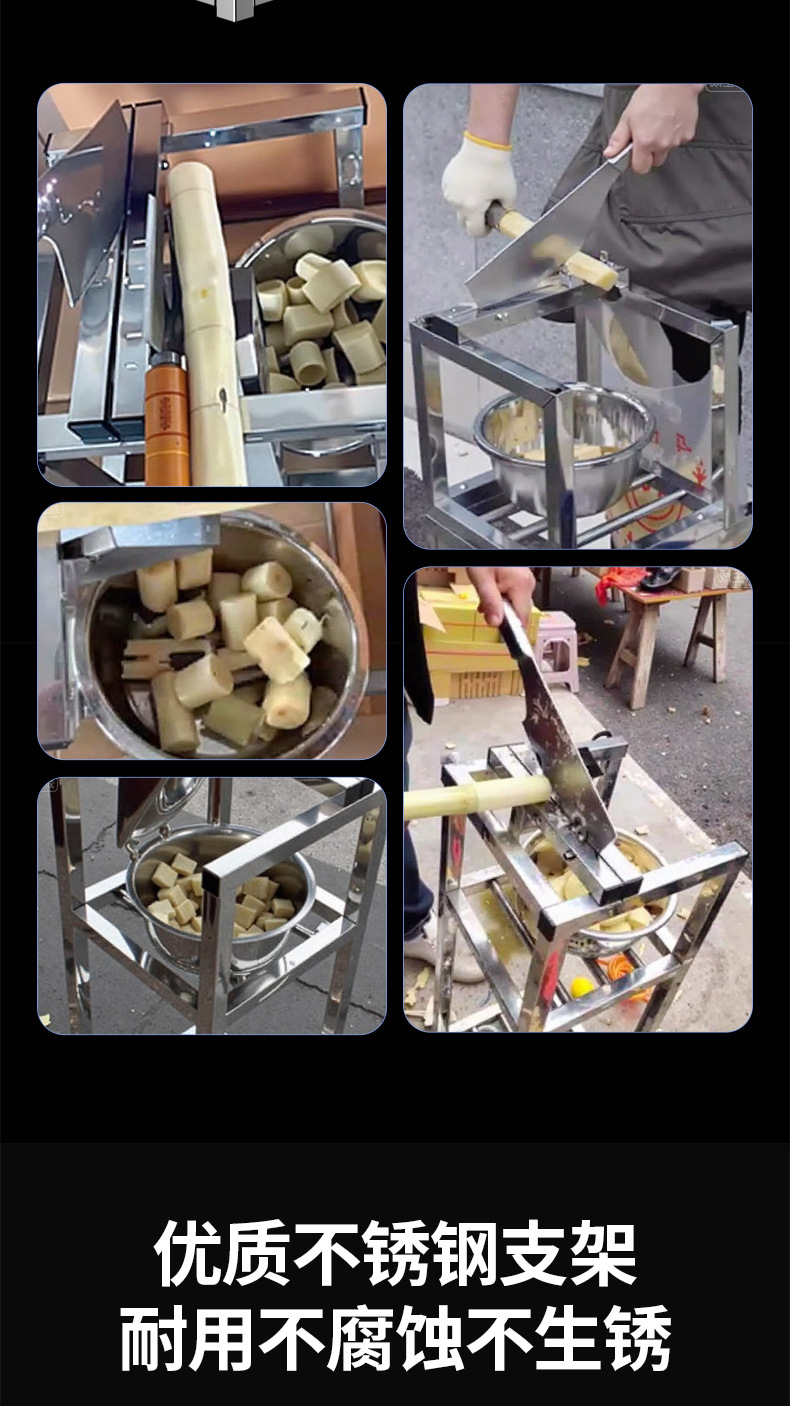 优质不锈钢支架
耐用不腐蚀不生锈