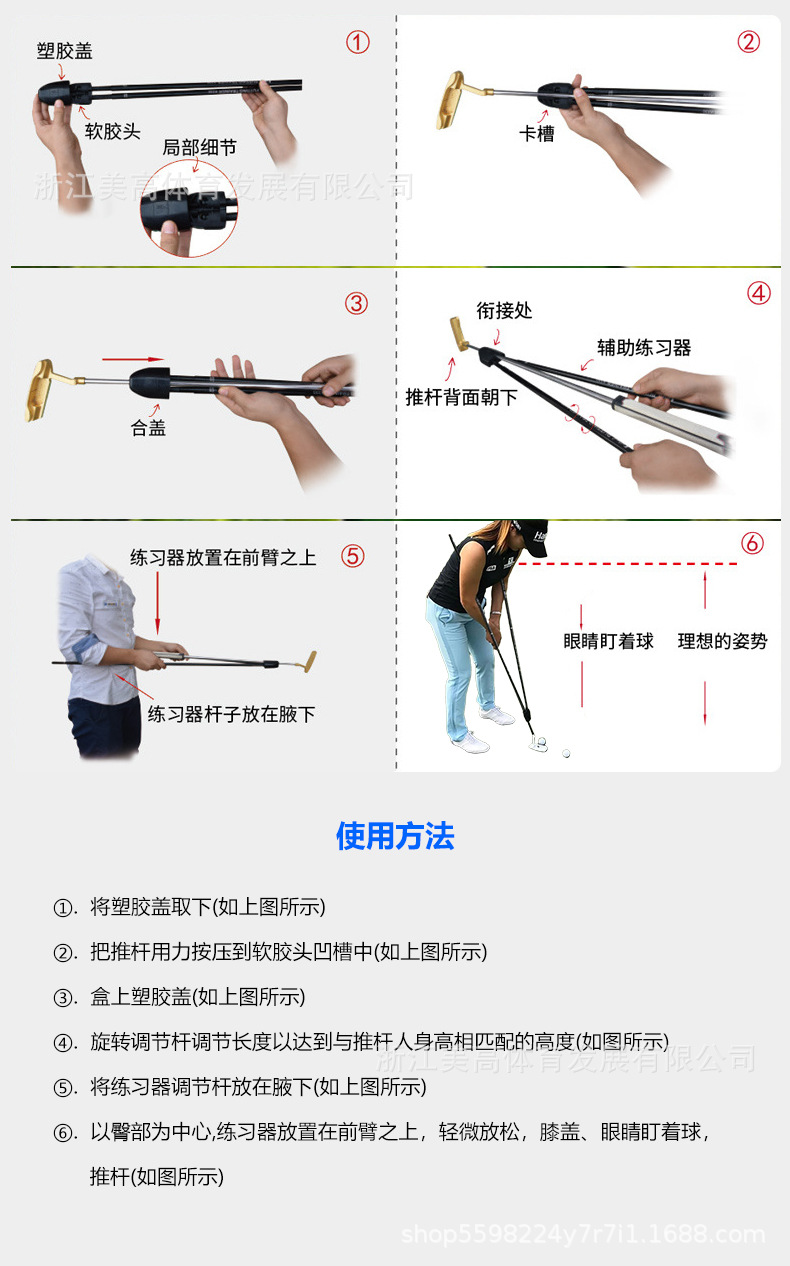 ①
塑胶盖
软胶头
局部细节
浙江美高体育发展有限公司

②
卡槽

③
合盖

④
衔接处
辅助练习器
推杆背面朝下

⑤
练习器放置在前臂之上
练习器杆子放在腋下

⑥
眼睛盯着球
理想的姿势

使用方法

①. 将塑胶盖取下(如上图所示)

②. 把推杆用力按压到软胶头凹槽中(如上图所示)

③. 盒上塑胶盖(如上图所示)

④. 旋转调节杆调节长度以达到与推杆人身高相匹配的高度(如图所示)

浙江美高体育发展有限公司

⑤. 将练习器调节杆放在腋下(如上图所示)

⑥. 以臀部为中心,练习器放置在前臂之上，轻微放松，膝盖、眼睛盯着球，推杆(如图所示)

shop5598224y7r7i1.1688.com