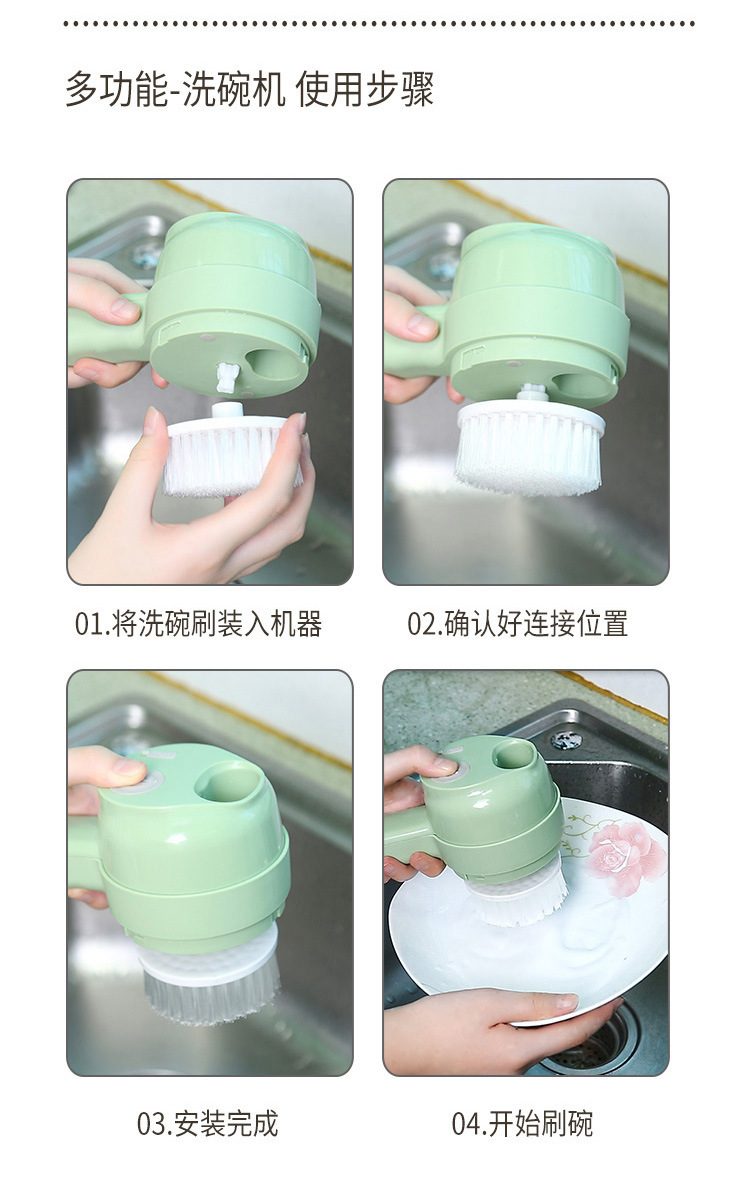 多功能-洗碗机 使用步骤

01.将洗碗刷装入机器

02.确认好连接位置

03.安装完成

04.开始刷碗