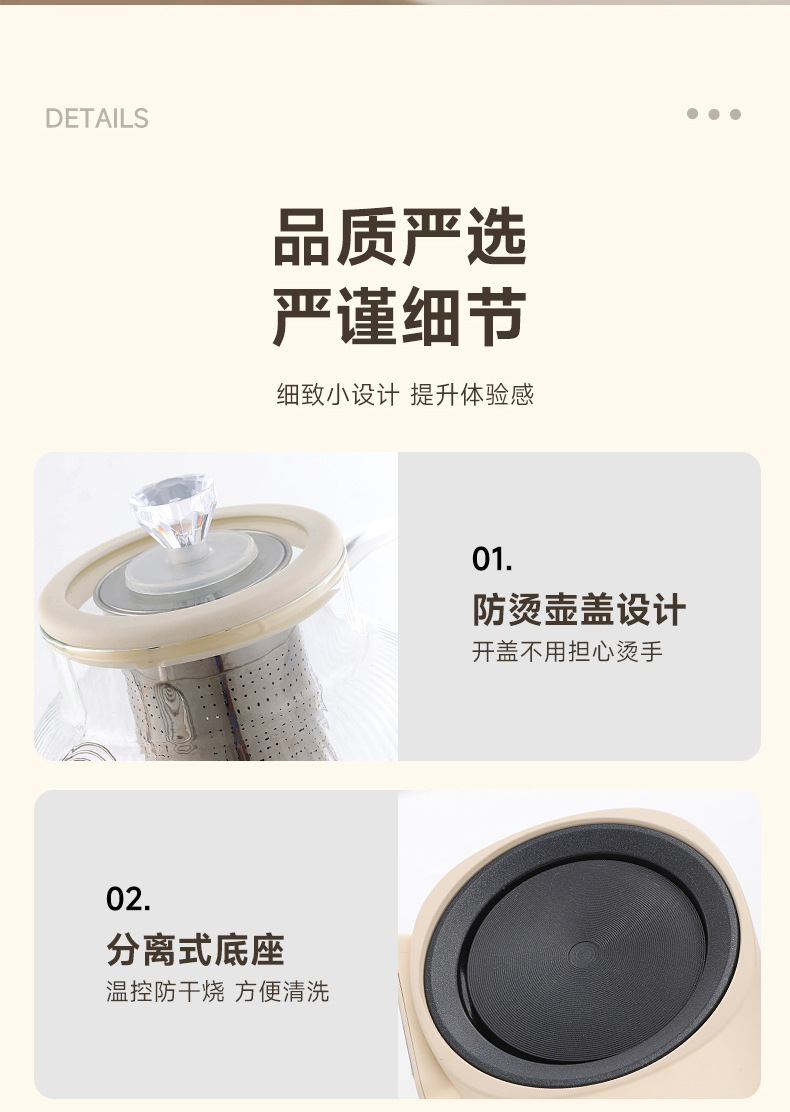 DETAILS

品质严选
严谨细节

细致小设计 提升体验感

01.
防烫壶盖设计
开盖不用担心烫手

02.
分离式底座
温控防干烧 方便清洗