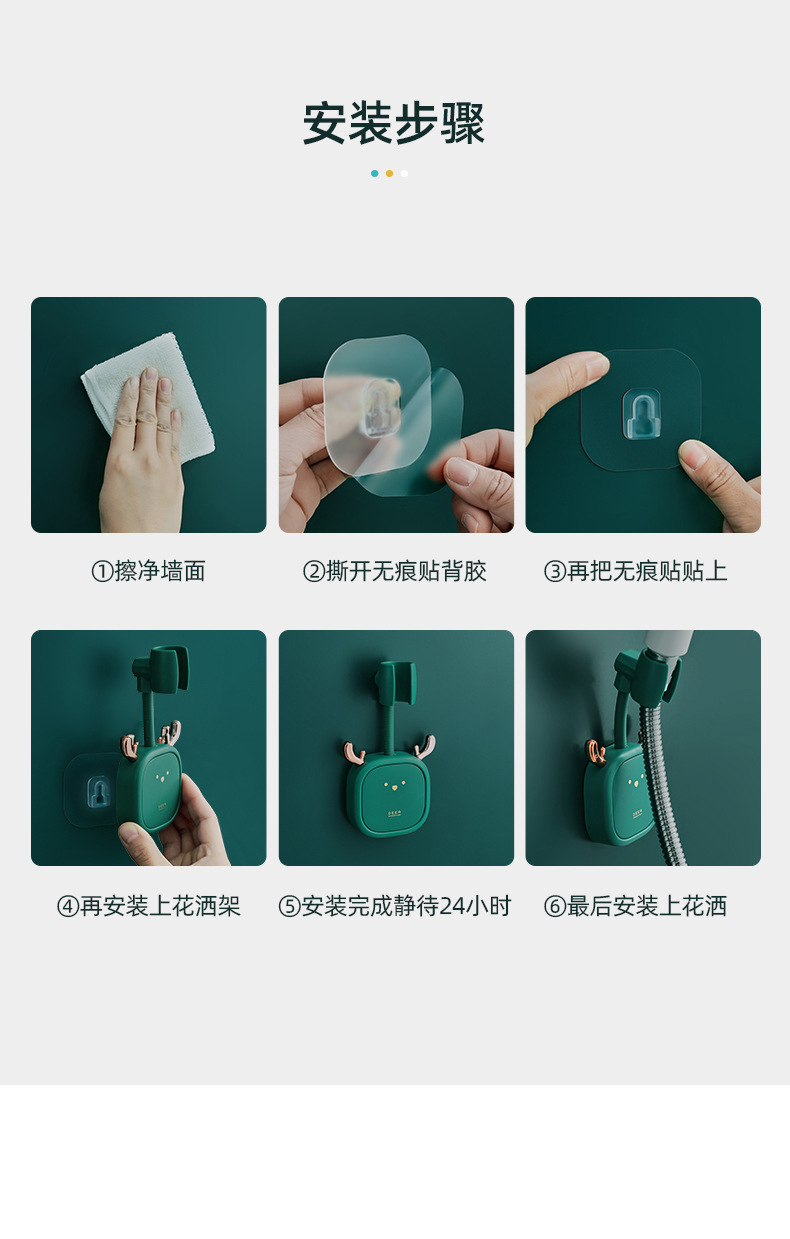 安装步骤

①擦净墙面

②撕开无痕贴背胶

③再把无痕贴贴上

④再安装上花洒架

⑤安装完成静待24小时

⑥最后安装上花洒