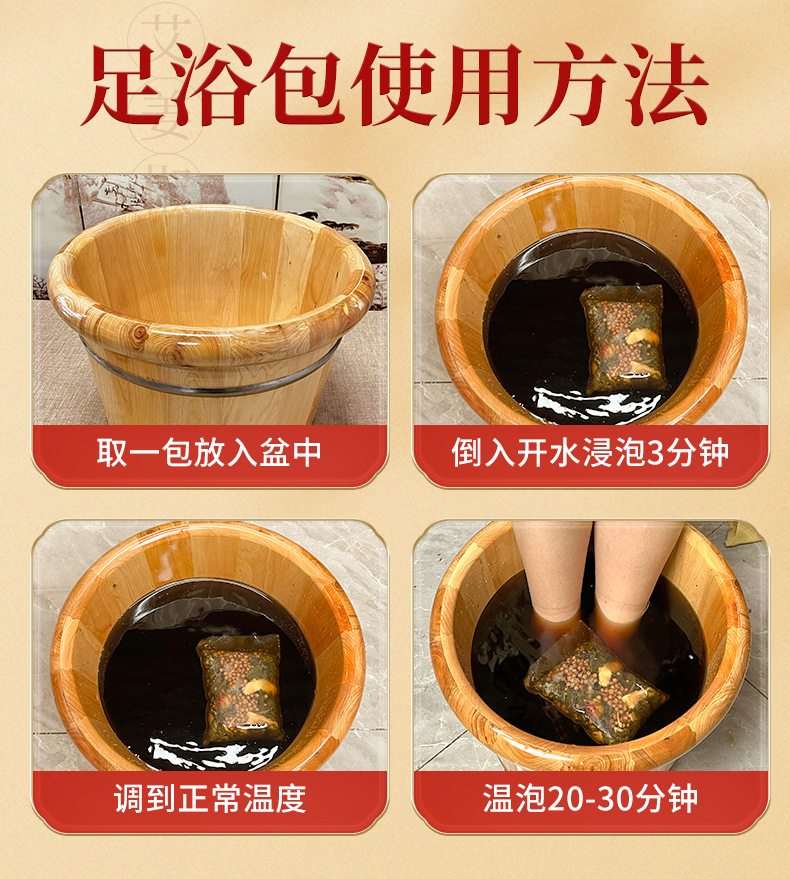 足浴包使用方法

取一包放入盆中

倒入开水浸泡3分钟

调到正常温度

温泡20-30分钟