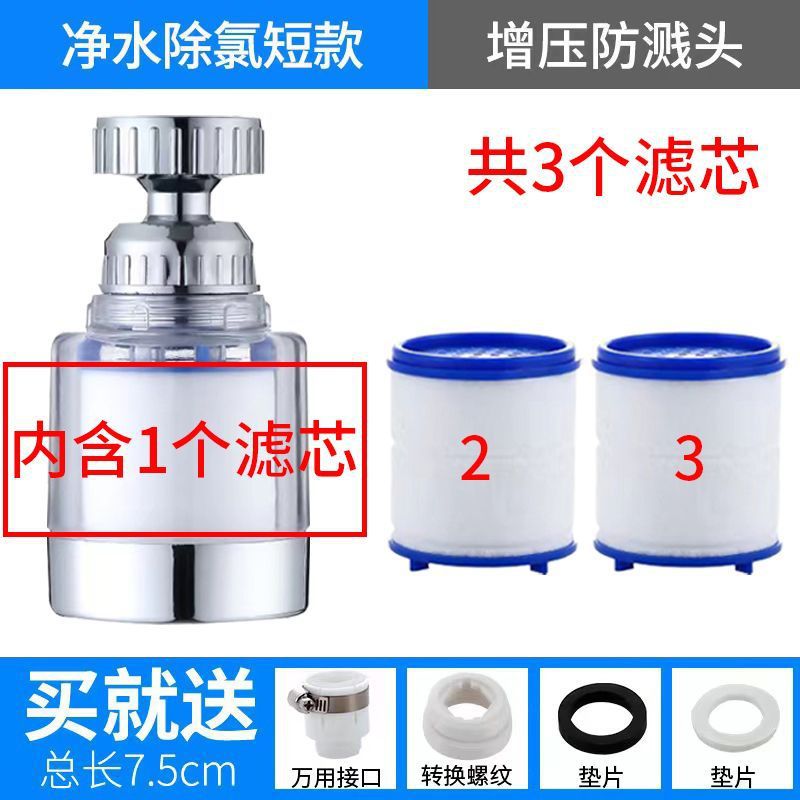 净水除氯短款

增压防溅头

共3个滤芯

内含1个滤芯

2

3

买就送
总长7.5cm

万用接口

转换螺纹

垫片

垫片