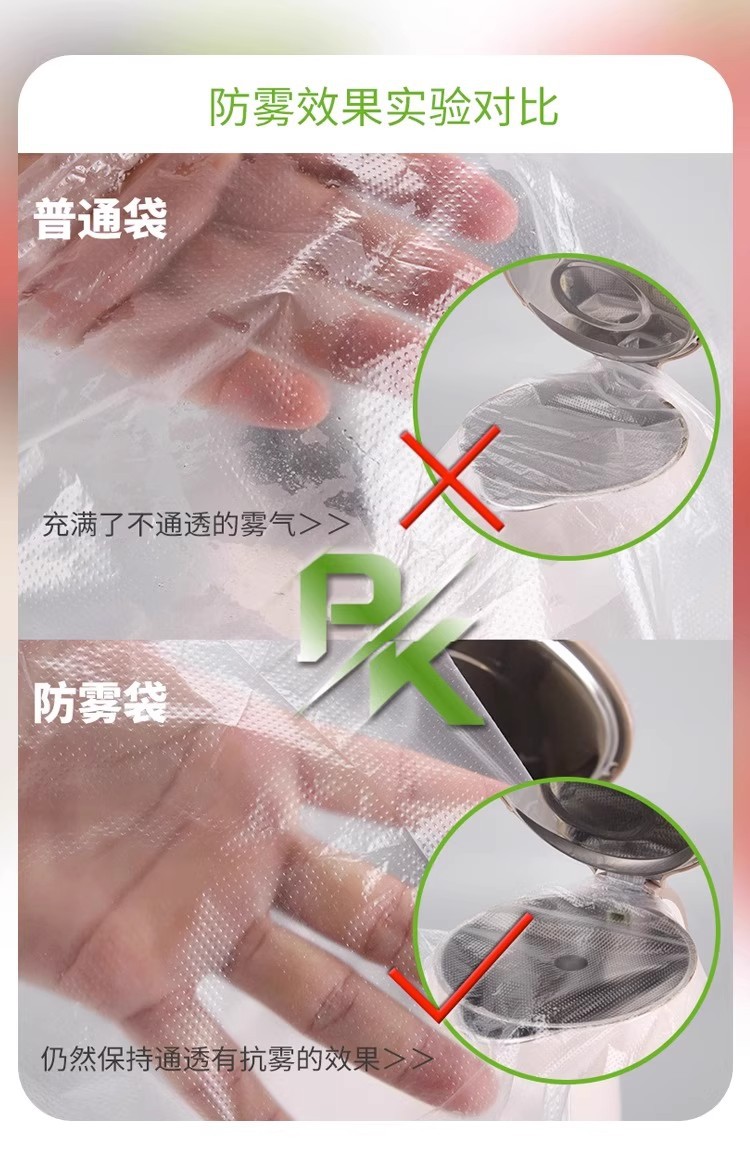 防雾效果实验对比

普通袋

充满了不通透的雾气＞＞

PK

防雾袋

仍然保持通透有抗雾的效果＞＞