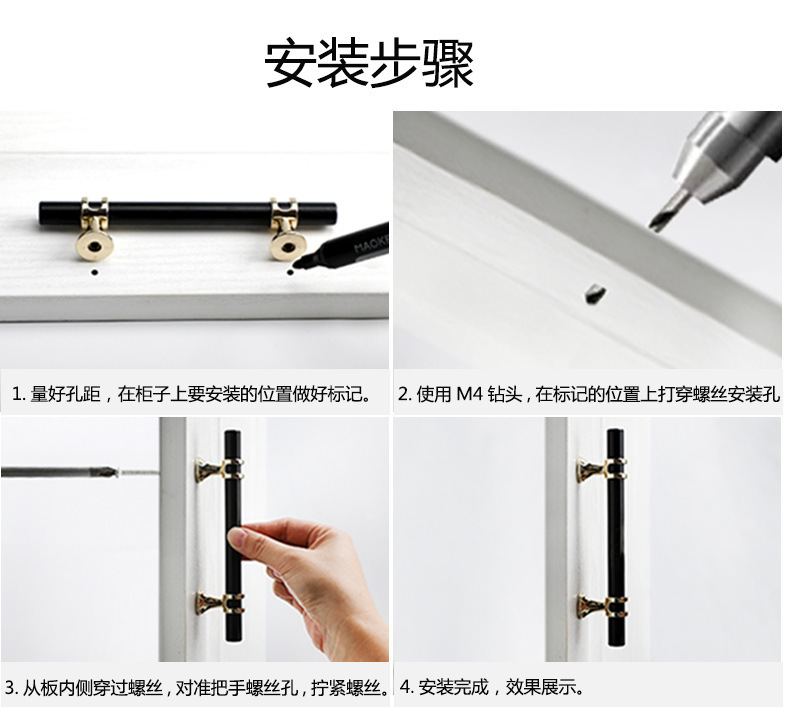 安装步骤

MAOKE

1. 量好孔距，在柜子上要安装的位置做好标记。

2. 使用 M4 钻头，在标记的位置上打穿螺丝安装孔

3. 从板内侧穿过螺丝，对准把手螺丝孔，拧紧螺丝。

4. 安装完成，效果展示。