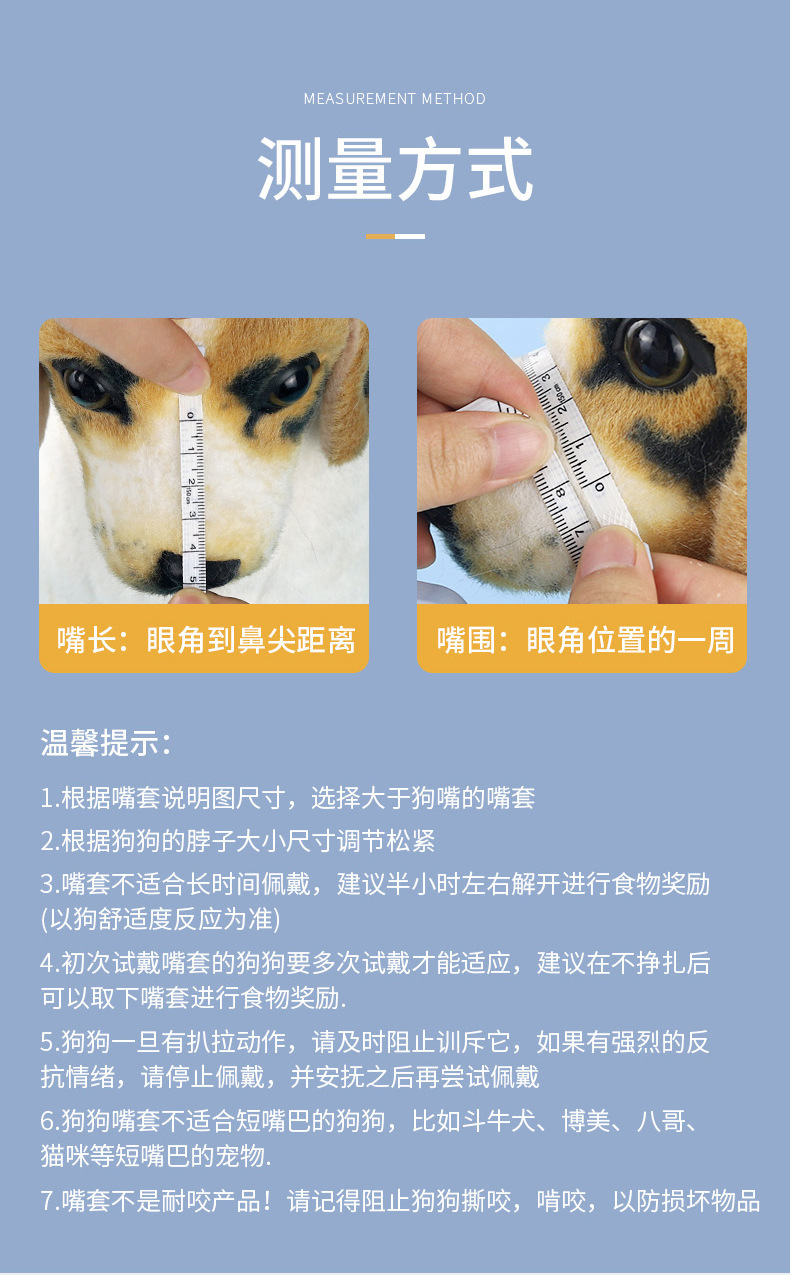 MEASUREMENT METHOD

测量方式

嘴长：眼角到鼻尖距离

嘴围：眼角位置的一周

温馨提示：

1.根据嘴套说明图尺寸，选择大于狗嘴的嘴套

2.根据狗狗的脖子大小尺寸调节松紧

3.嘴套不适合长时间佩戴，建议半小时左右解开进行食物奖励(以狗舒适度反应为准)

4.初次试戴嘴套的狗狗要多次试戴才能适应，建议在不挣扎后可以取下嘴套进行食物奖励.

5.狗狗一旦有扒拉动作，请及时阻止训斥它，如果有强烈的反抗情绪，请停止佩戴，并安抚之后再尝试佩戴

6.狗狗嘴套不适合短嘴巴的狗狗，比如斗牛犬、博美、八哥、猫咪等短嘴巴的宠物.

7.嘴套不是耐咬产品！请记得阻止狗狗撕咬，啃咬，以防损坏物品