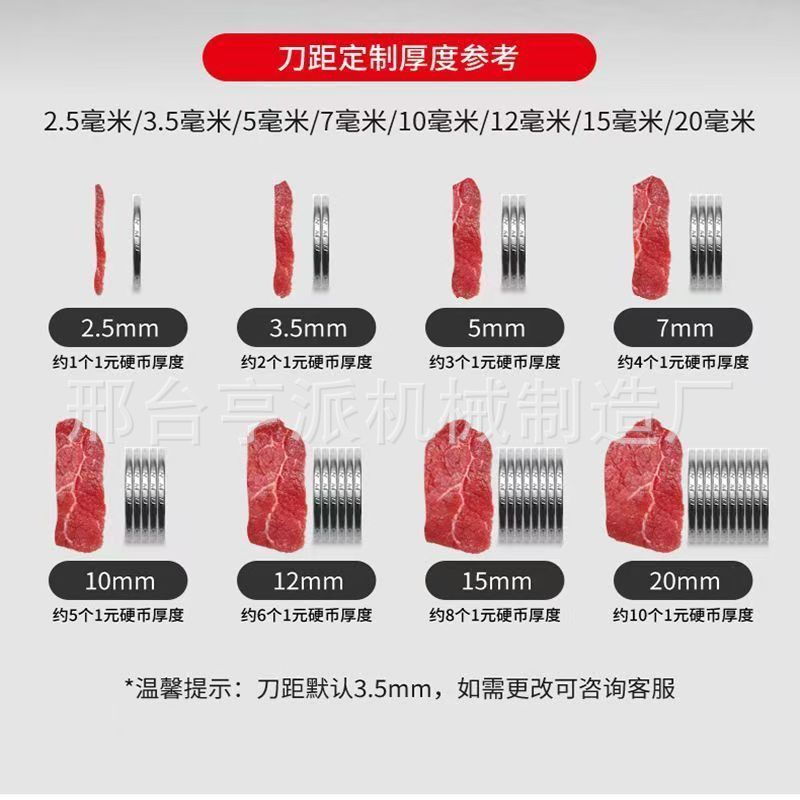 刀距定制厚度参考

2.5毫米/3.5毫米/5毫米/7毫米/10毫米/12毫米/15毫米/20毫米

2.5mm
约1个1元硬币厚度

3.5mm
约2个1元硬币厚度

5mm
约3个1元硬币厚度

7mm
约4个1元硬币厚度

邢台亨派机械制造厂

10mm
约5个1元硬币厚度

12mm
约6个1元硬币厚度

15mm
约8个1元硬币厚度

20mm
约10个1元硬币厚度

*温馨提示：刀距默认3.5mm，如需更改可咨询客服