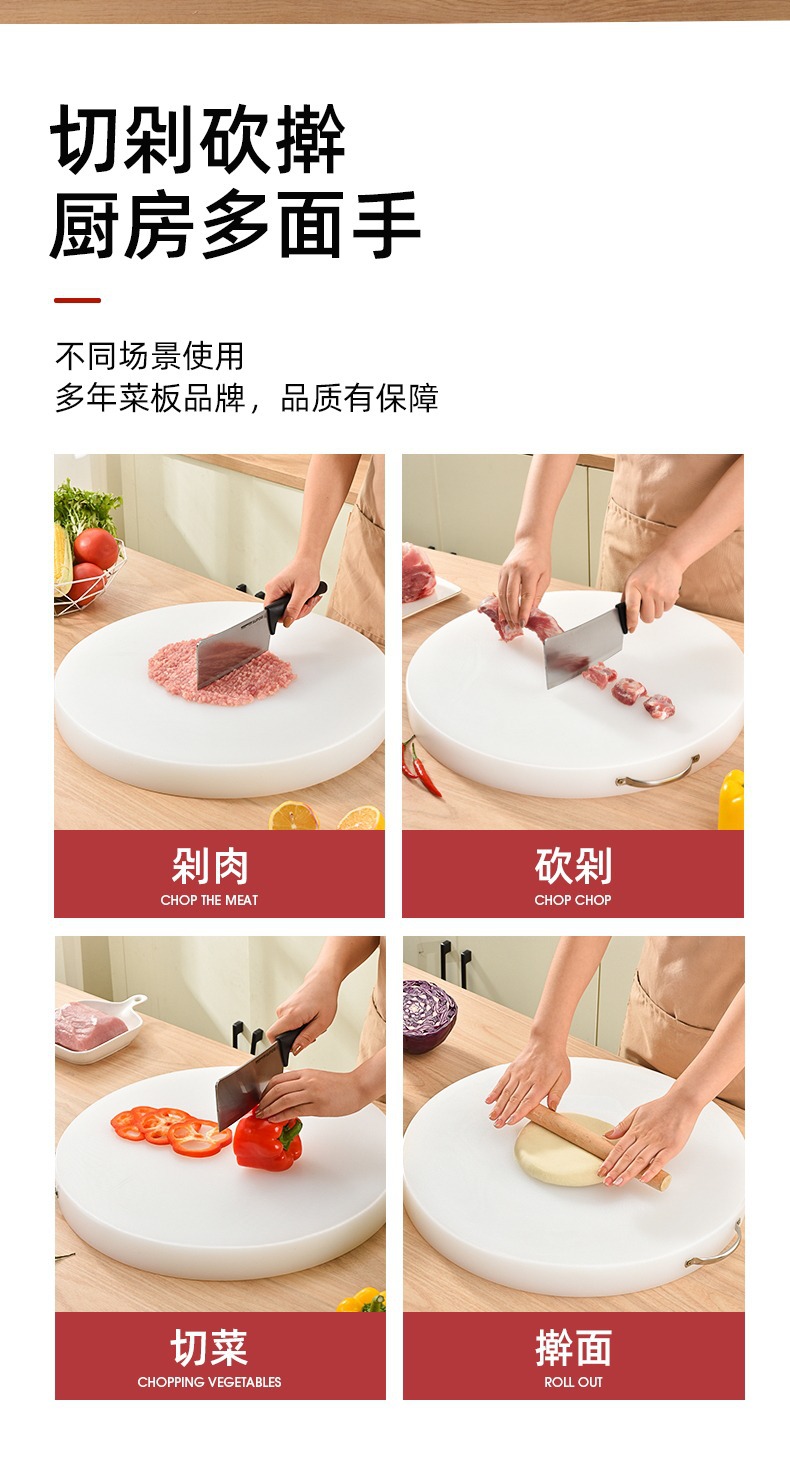 切剁砍擀
厨房多面手

不同场景使用
多年菜板品牌，品质有保障

剁肉
CHOP THE MEAT

砍剁
CHOP CHOP

切菜
CHOPPING VEGETABLES

擀面
ROLL OUT