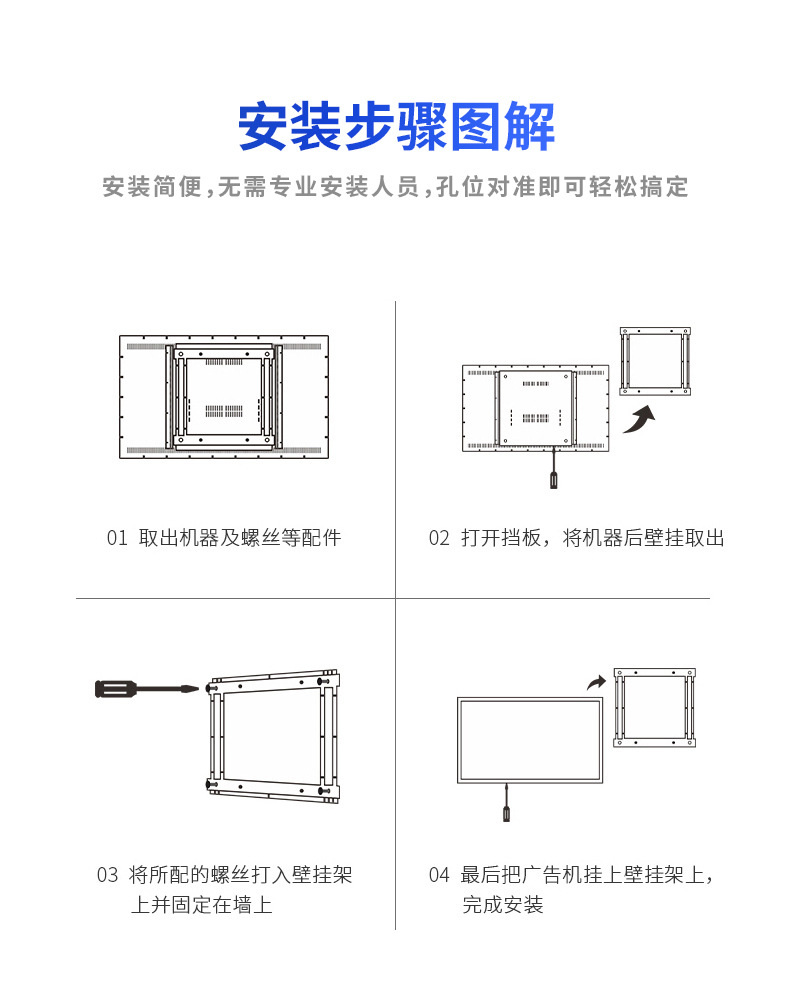 安装步骤图解

安装简便，无需专业安装人员，孔位对准即可轻松搞定

01 取出机器及螺丝等配件

02 打开挡板，将机器后壁挂取出

03 将所配的螺丝打入壁挂架上并固定在墙上

04 最后把广告机挂上壁挂架上，完成安装