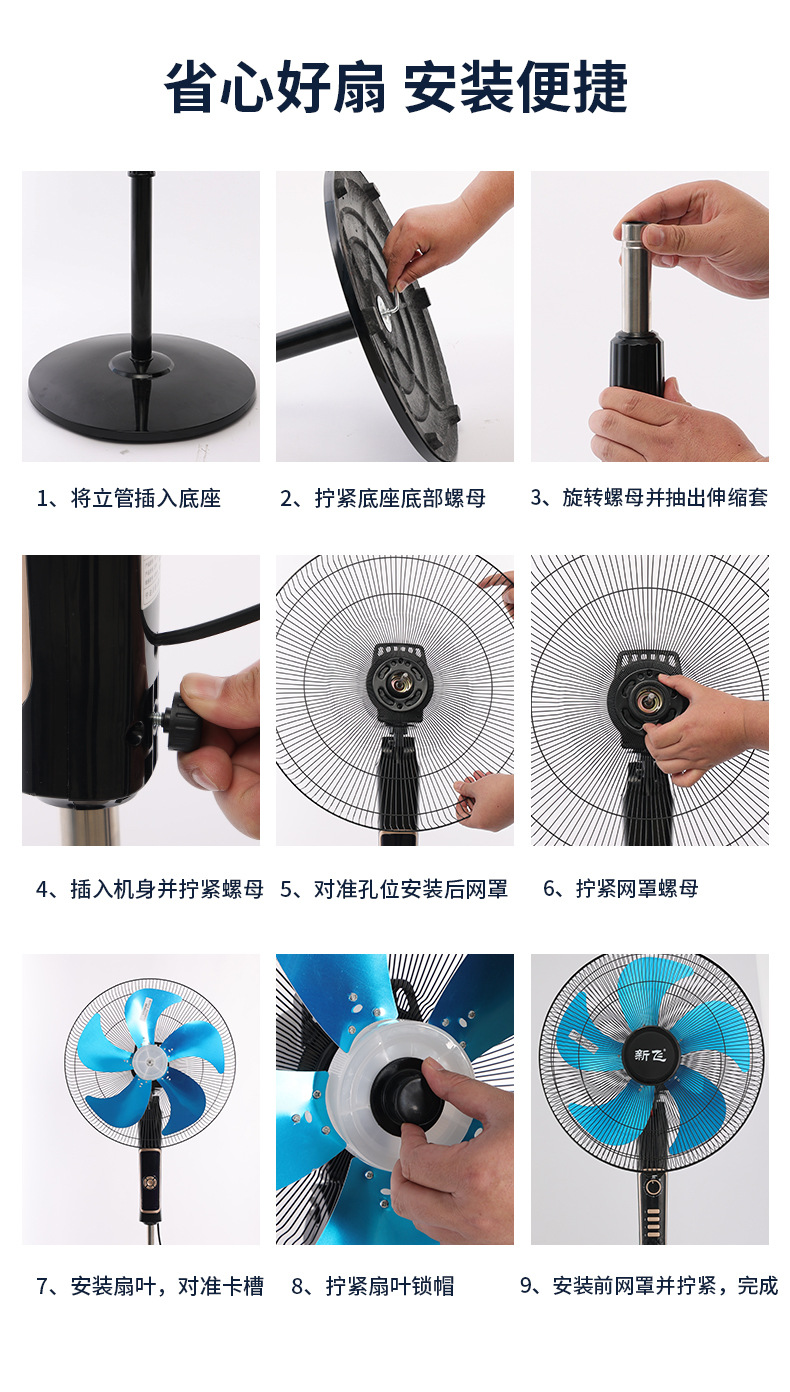 省心好扇 安装便捷

1、将立管插入底座

2、拧紧底座底部螺母

3、旋转螺母并抽出伸缩套

4、插入机身并拧紧螺母

5、对准孔位安装后网罩

6、拧紧网罩螺母

7、安装扇叶，对准卡槽

8、拧紧扇叶锁帽

新飞

9、安装前网罩并拧紧，完成