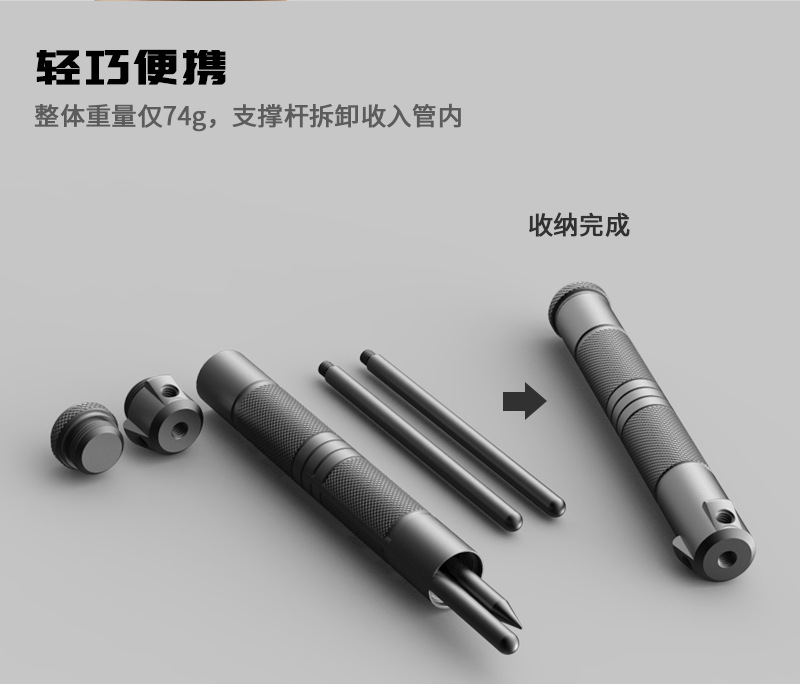 轻巧便携

整体重量仅74g，支撑杆拆卸收入管内

收纳完成