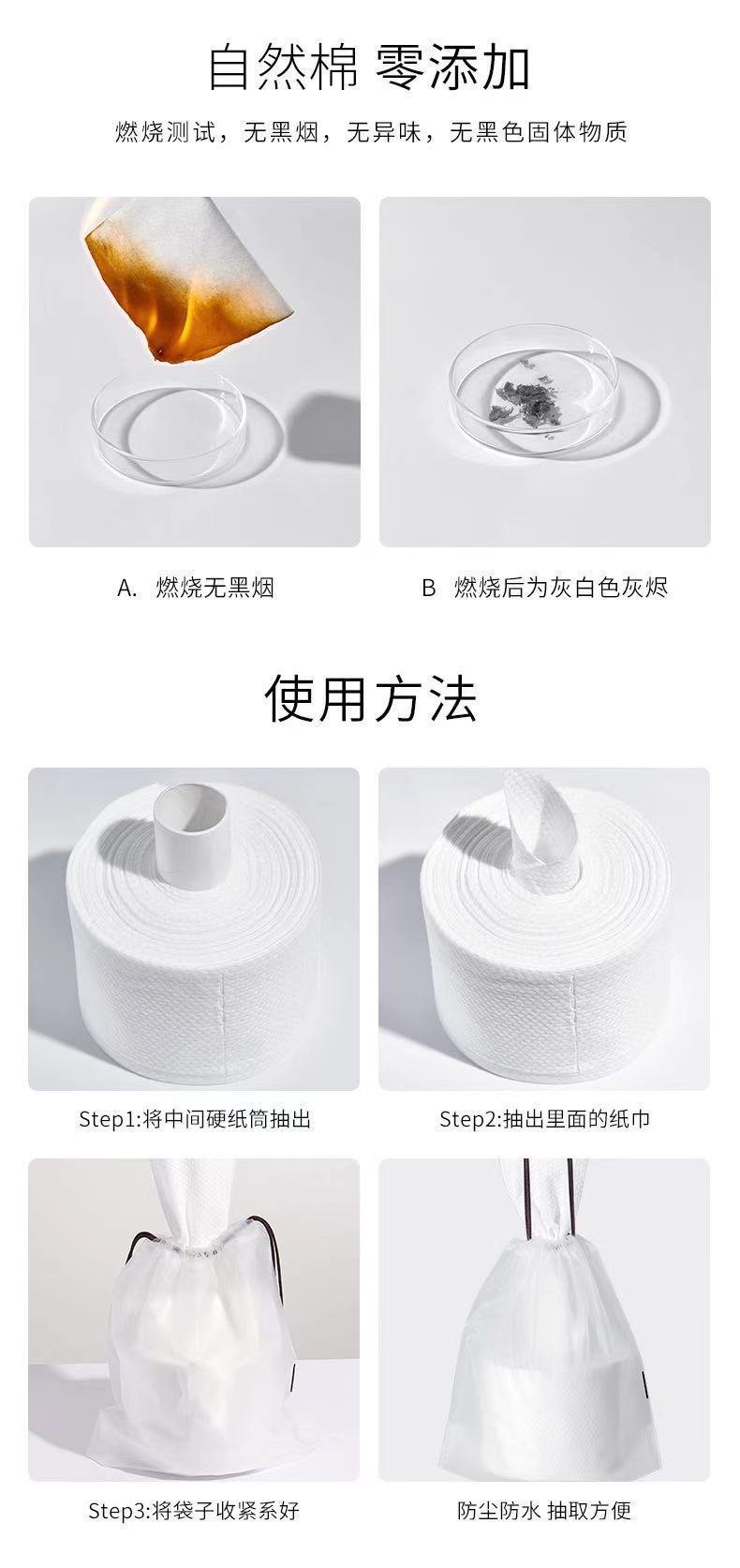 自然棉 零添加

燃烧测试，无黑烟，无异味，无黑色固体物质

A. 燃烧无黑烟

B 燃烧后为灰白色灰烬

使用方法

Step1:将中间硬纸筒抽出

Step2:抽出里面的纸巾

Step3:将袋子收紧系好

防尘防水 抽取方便