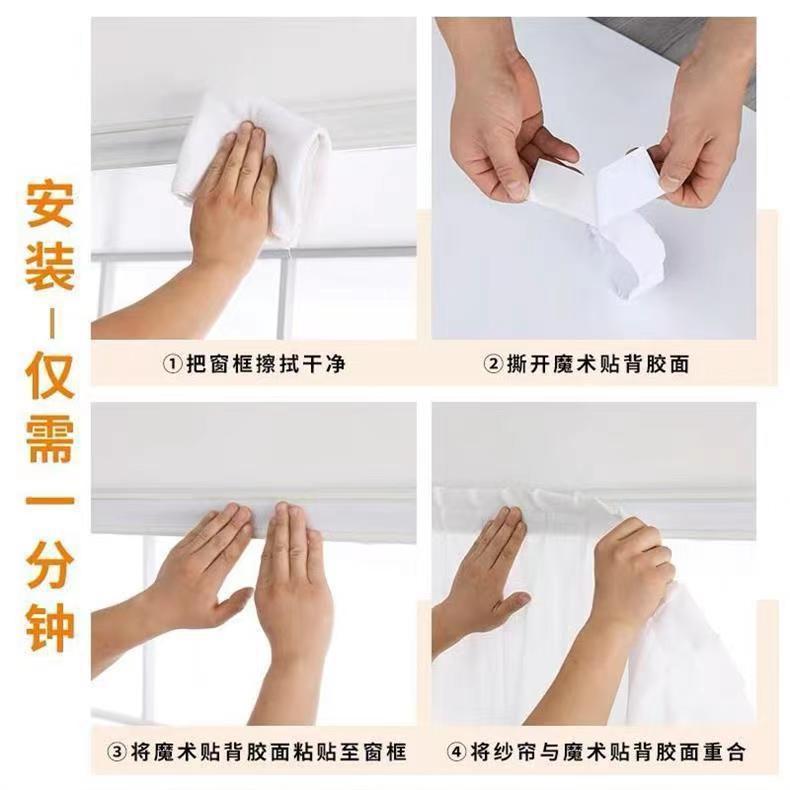 安装—仅需一分钟

①把窗框擦拭干净

②撕开魔术贴背胶面

③将魔术贴背胶面粘贴至窗框

④将纱帘与魔术贴背胶面重合