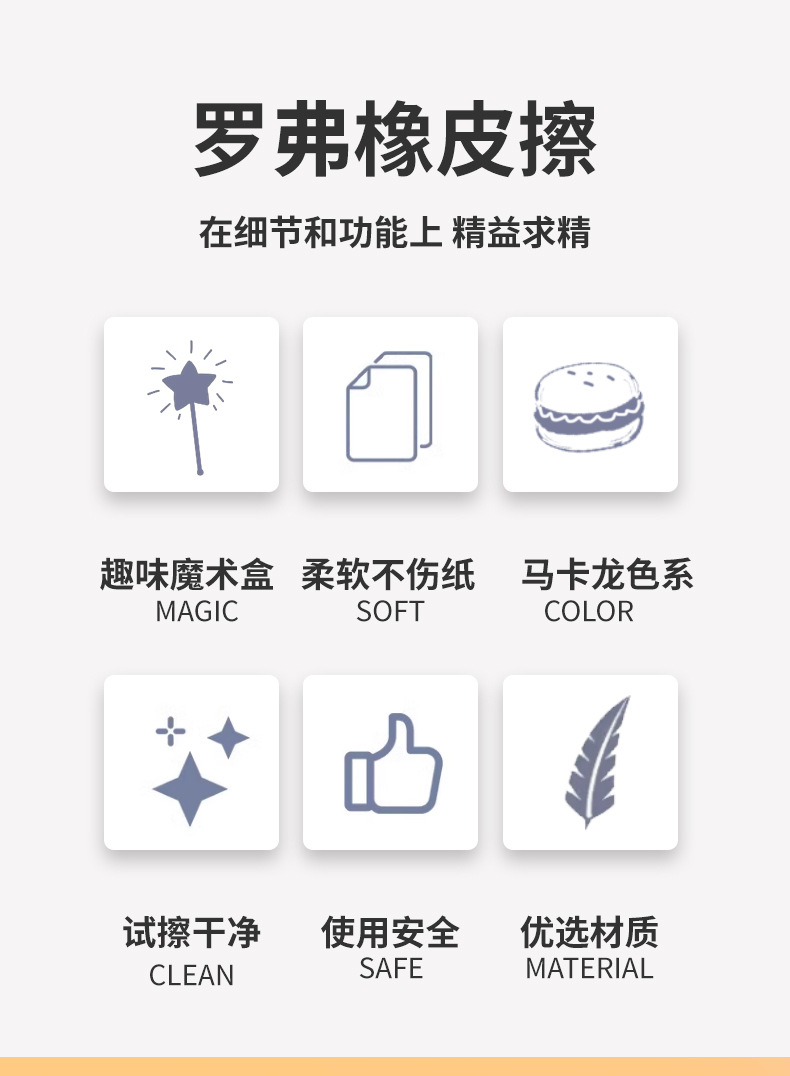 罗弗橡皮擦

在细节和功能上 精益求精

趣味魔术盒
MAGIC

柔软不伤纸
SOFT

马卡龙色系
COLOR

试擦干净
CLEAN

使用安全
SAFE

优选材质
MATERIAL