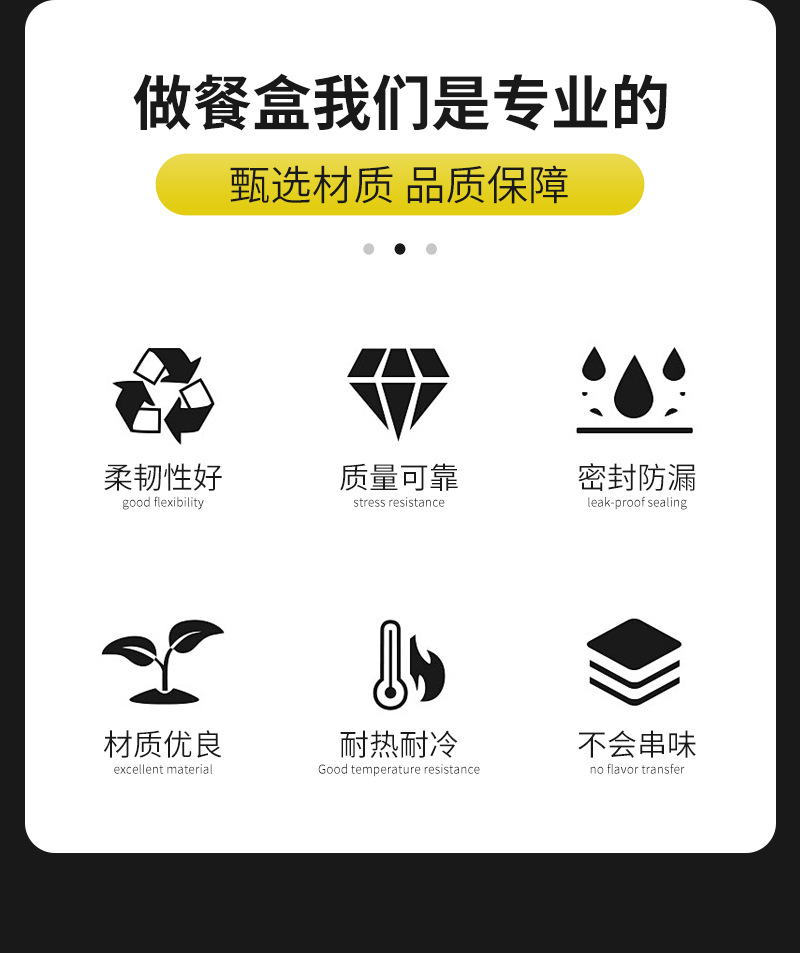 做餐盒我们是专业的

甄选材质 品质保障

柔韧性好
good flexibility

质量可靠
stress resistance

密封防漏
leak-proof sealing

材质优良
excellent material

耐热耐冷
Good temperature resistance

不会串味
no flavor transfer