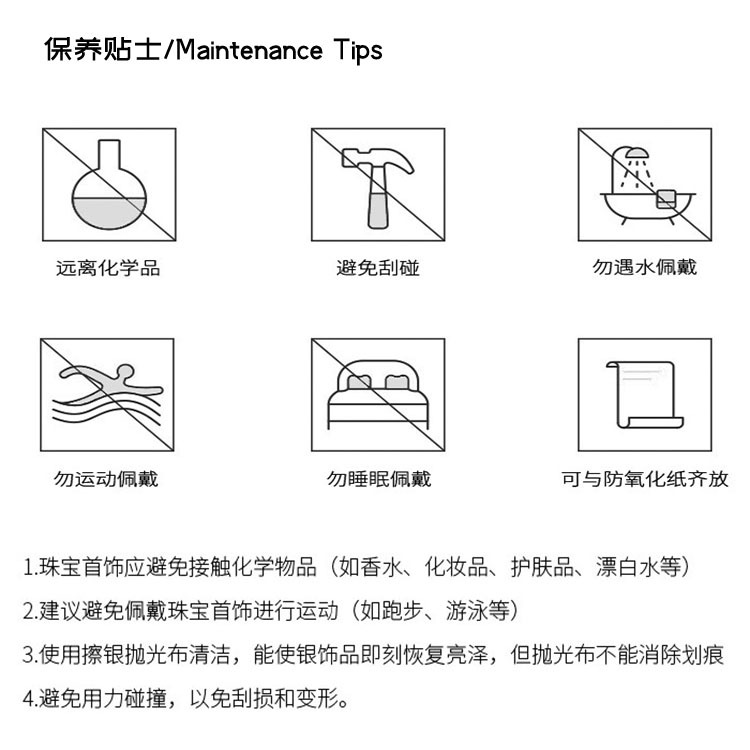 保养贴士/Maintenance Tips

远离化学品

避免刮碰

勿遇水佩戴

勿运动佩戴

勿睡眠佩戴

可与防氧化纸齐放

1.珠宝首饰应避免接触化学物品（如香水、化妆品、护肤品、漂白水等）

2.建议避免佩戴珠宝首饰进行运动（如跑步、游泳等）

3.使用擦银抛光布清洁，能使银饰品即刻恢复亮泽，但抛光布不能消除划痕

4.避免用力碰撞，以免刮损和变形。