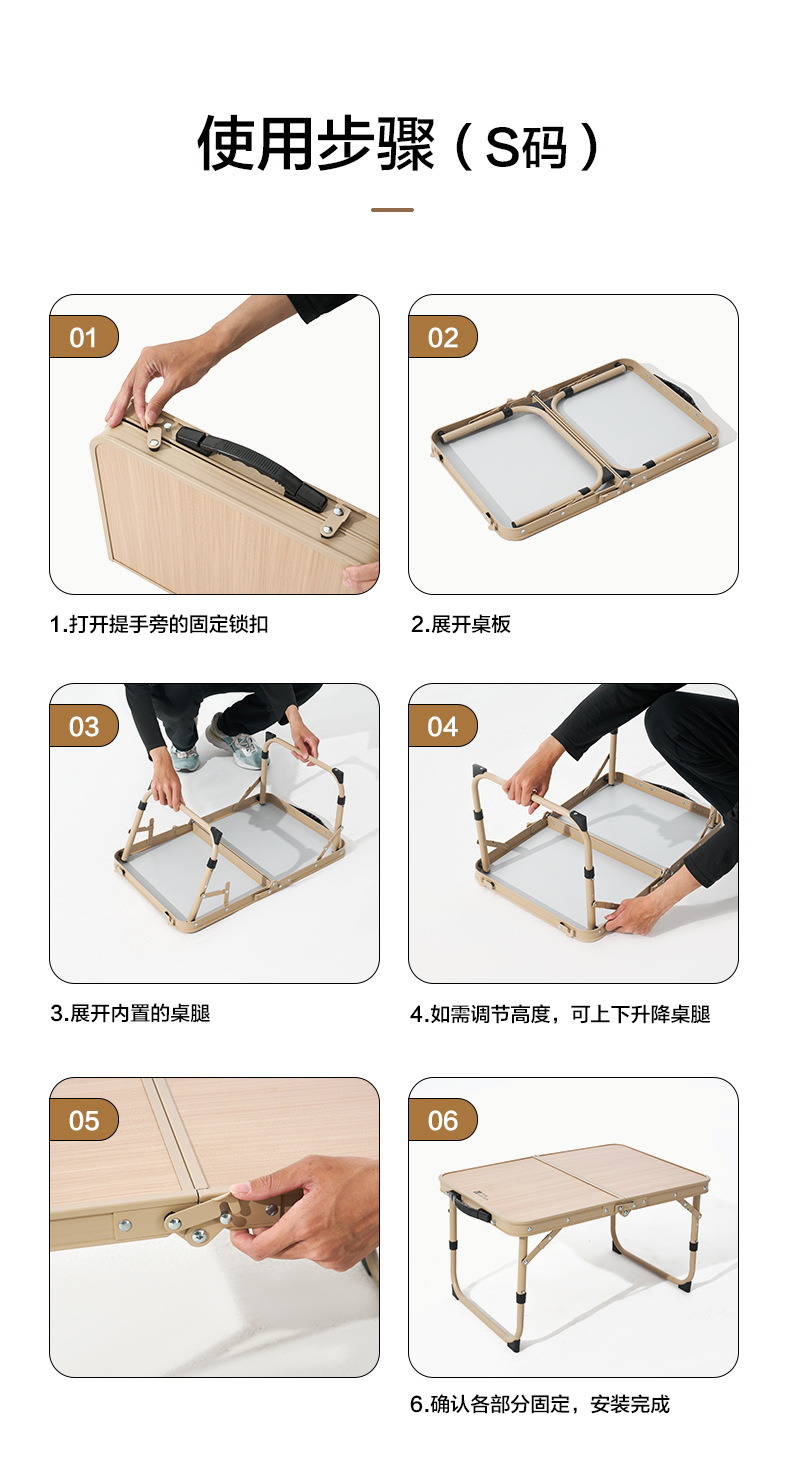 使用步骤（S码）

01

1.打开提手旁的固定锁扣

02

2.展开桌板

03

3.展开内置的桌腿

04

4.如需调节高度，可上下升降桌腿

05

06

6.确认各部分固定，安装完成