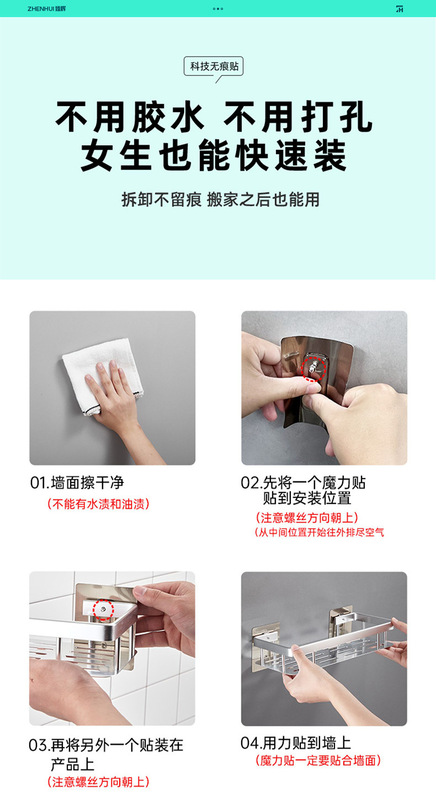 ZHENHUI 臻辉

科技无痕贴

不用胶水 不用打孔
女生也能快速装

拆卸不留痕 搬家之后也能用

01.墙面擦干净
（不能有水渍和油渍）

02.先将一个魔力贴贴到安装位置
（注意螺丝方向朝上）
（从中间位置开始往外排尽空气

03.再将另外一个贴装在产品上
（注意螺丝方向朝上）

04.用力贴到墙上
（魔力贴一定要贴合墙面）