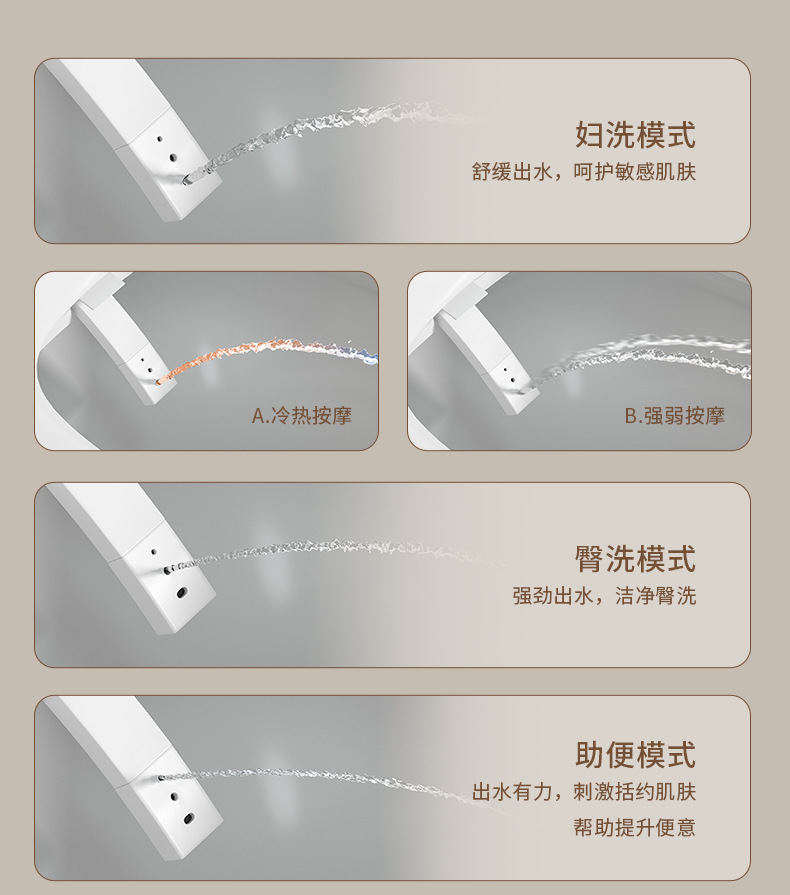 妇洗模式
舒缓出水，呵护敏感肌肤

A.冷热按摩

B.强弱按摩

臀洗模式
强劲出水，洁净臀洗

助便模式
出水有力，刺激括约肌肤
帮助提升便意