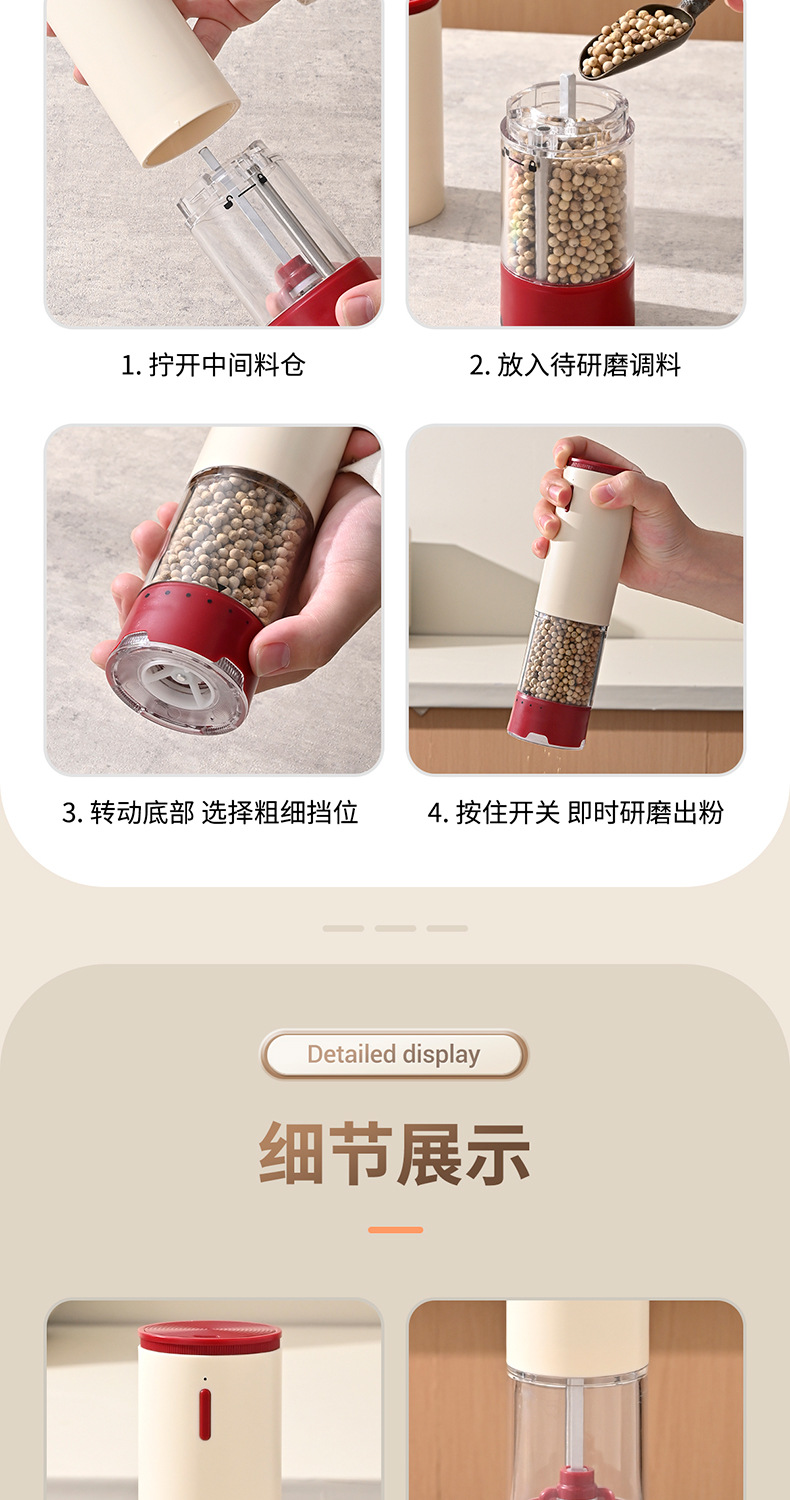 1. 拧开中间料仓

2. 放入待研磨调料

3. 转动底部 选择粗细挡位

4. 按住开关 即时研磨出粉

Detailed display

细节展示