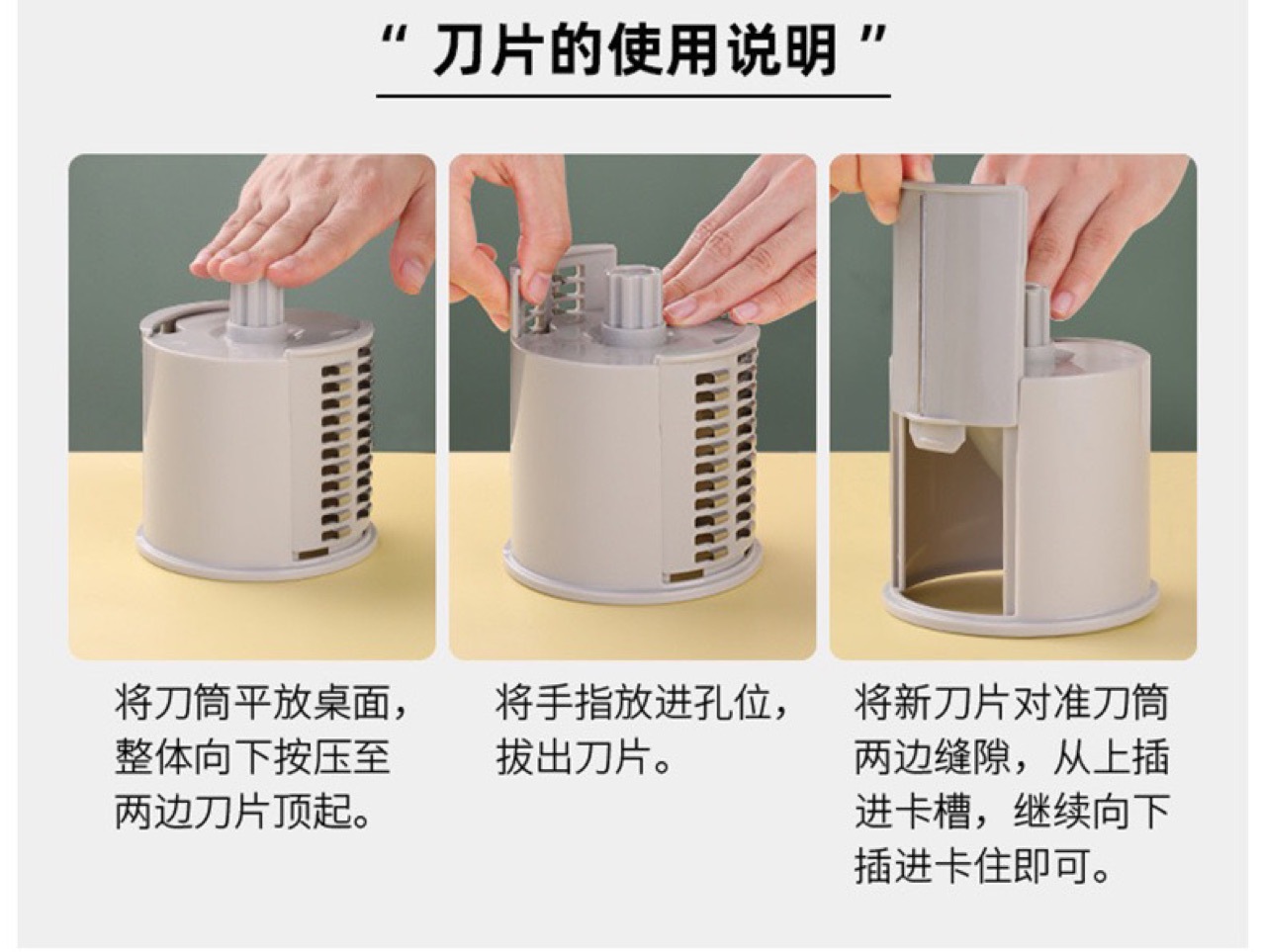 “ 刀片的使用说明 ”

将刀筒平放桌面，整体向下按压至两边刀片顶起。

将手指放进孔位，拔出刀片。

将新刀片对准刀筒两边缝隙，从上插进卡槽，继续向下插进卡住即可。