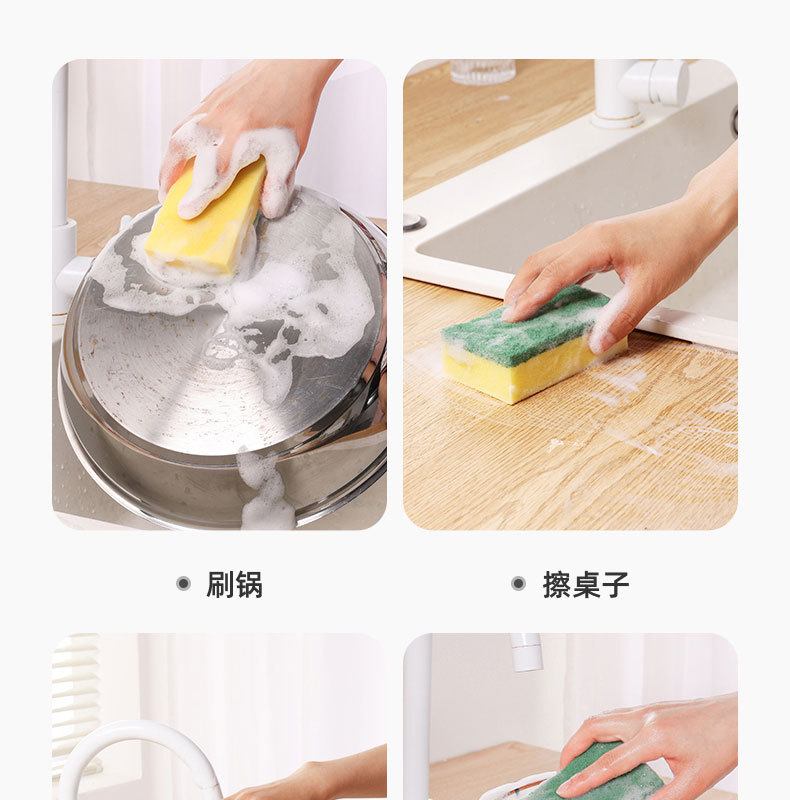 刷锅

擦桌子