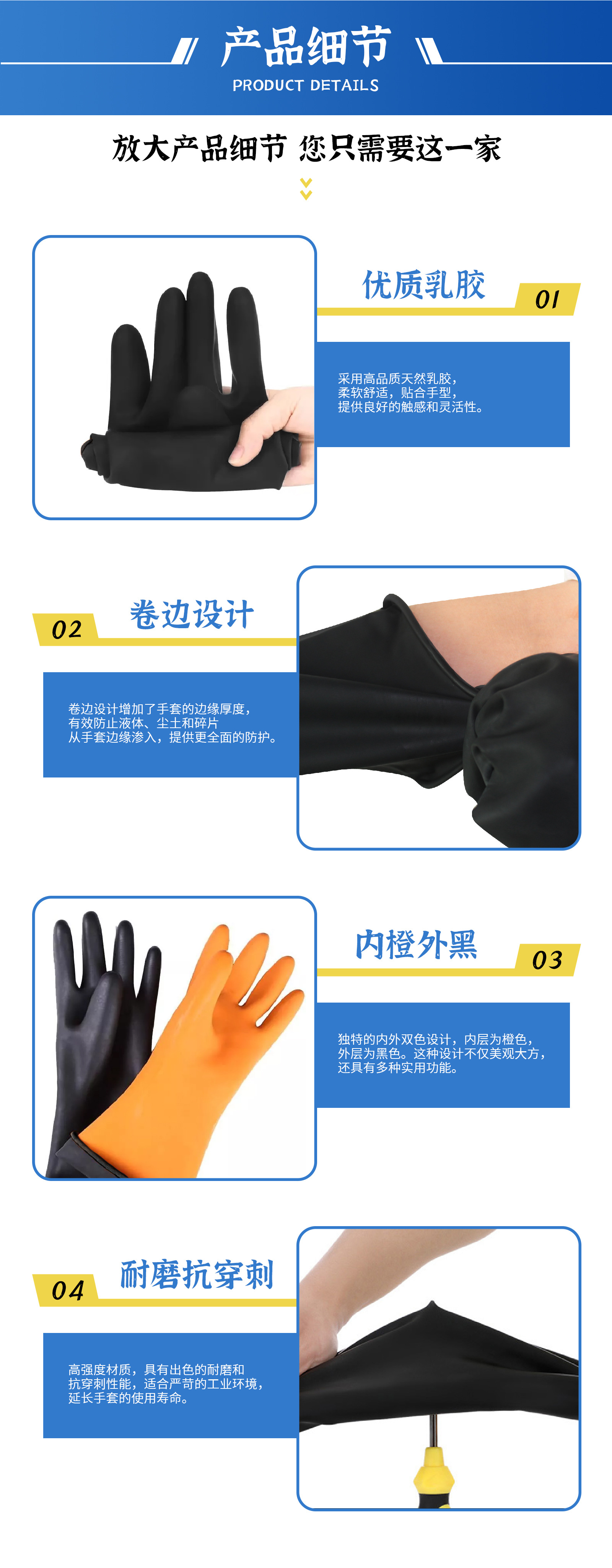 产品细节
PRODUCT DETAILS

放大产品细节 您只需要这一家

优质乳胶
01

采用高品质天然乳胶，柔软舒适，贴合手型，提供良好的触感和灵活性。

02
卷边设计

卷边设计增加了手套的边缘厚度，有效防止液体、尘土和碎片从手套边缘渗入，提供更全面的防护。

内橙外黑
03

独特的内外双色设计，内层为橙色，外层为黑色。这种设计不仅美观大方，还具有多种实用功能。

04
耐磨抗穿刺

高强度材质，具有出色的耐磨和抗穿刺性能，适合严苛的工业环境，延长手套的使用寿命。