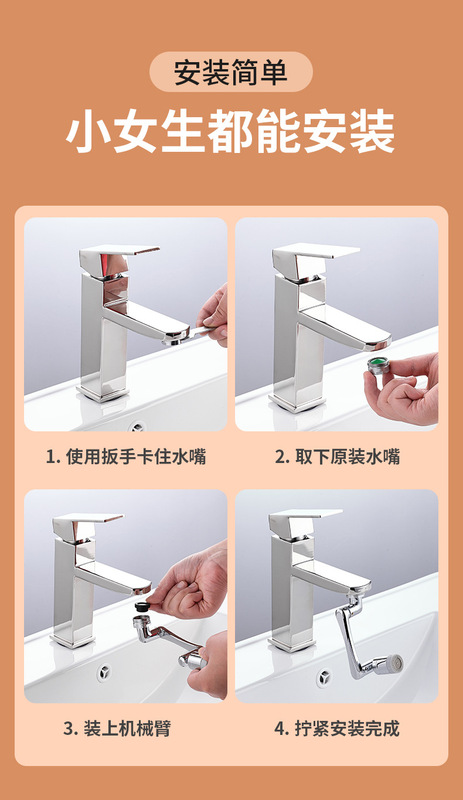 安装简单

小女生都能安装

1. 使用扳手卡住水嘴

2. 取下原装水嘴

3. 装上机械臂

4. 拧紧安装完成