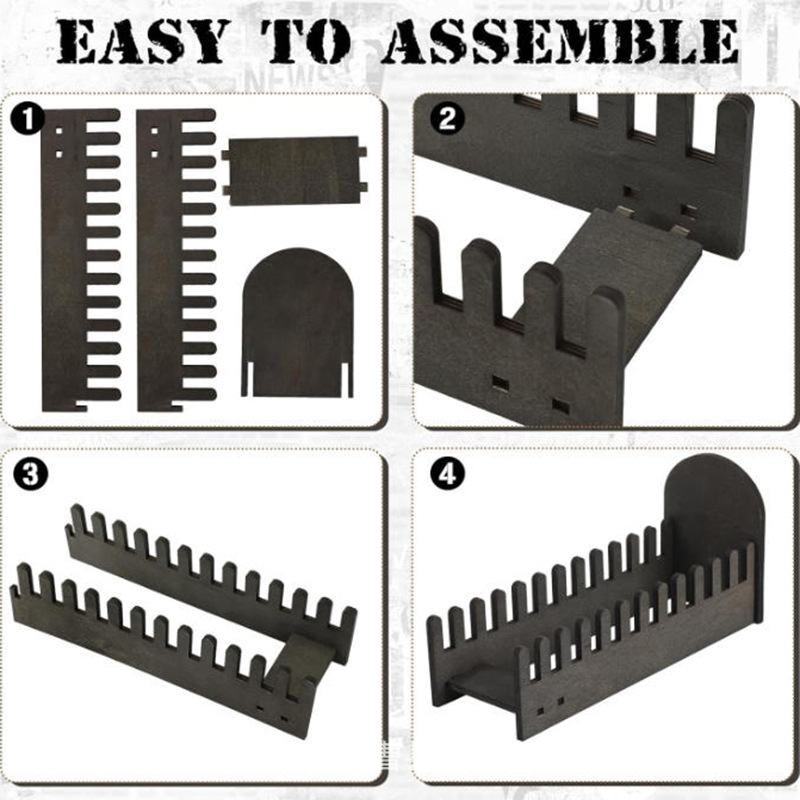 EASY TO ASSEMBLE

1

2

3

4