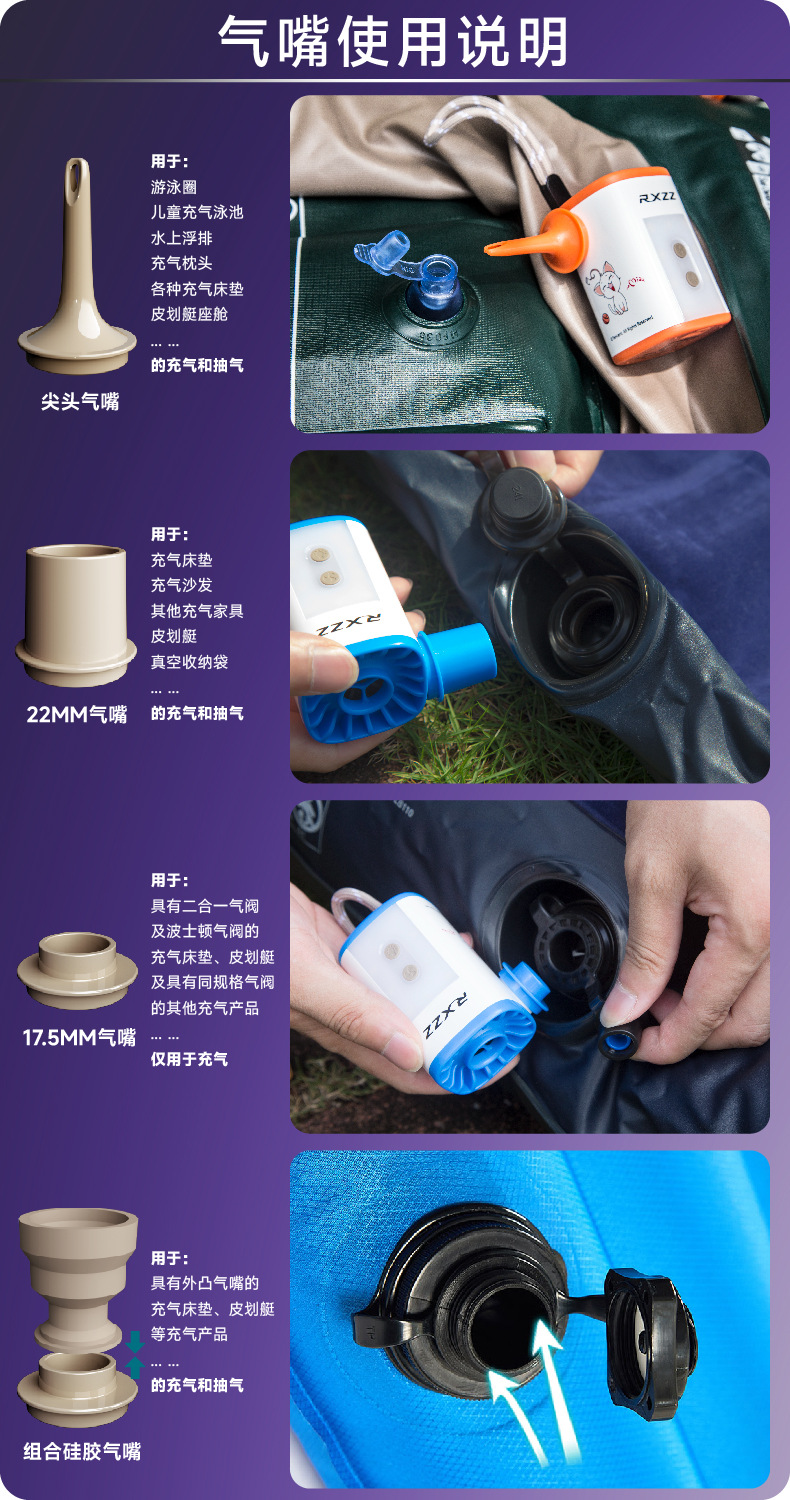 气嘴使用说明

用于：
游泳圈
儿童充气泳池
水上浮排
充气枕头
各种充气床垫
皮划艇座舱
... ...
的充气和抽气

尖头气嘴

RXZZ

用于：
充气床垫
充气沙发
其他充气家具
皮划艇
真空收纳袋
... ...
的充气和抽气

22MM气嘴

RXZZ

用于：
具有二合一气阀
及波士顿气阀的
充气床垫、皮划艇
及具有同规格气阀
的其他充气产品
... ...
仅用于充气

17.5MM气嘴

RXZZ

用于：
具有外凸气嘴的
充气床垫、皮划艇
等充气产品
... ...
的充气和抽气

组合硅胶气嘴