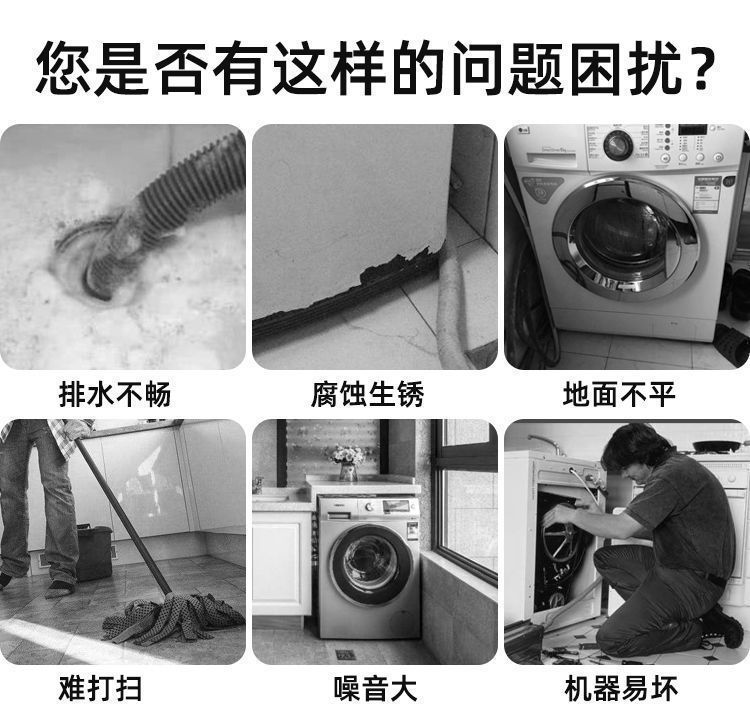 您是否有这样的问题困扰？

排水不畅

腐蚀生锈

地面不平

难打扫

噪音大

机器易坏