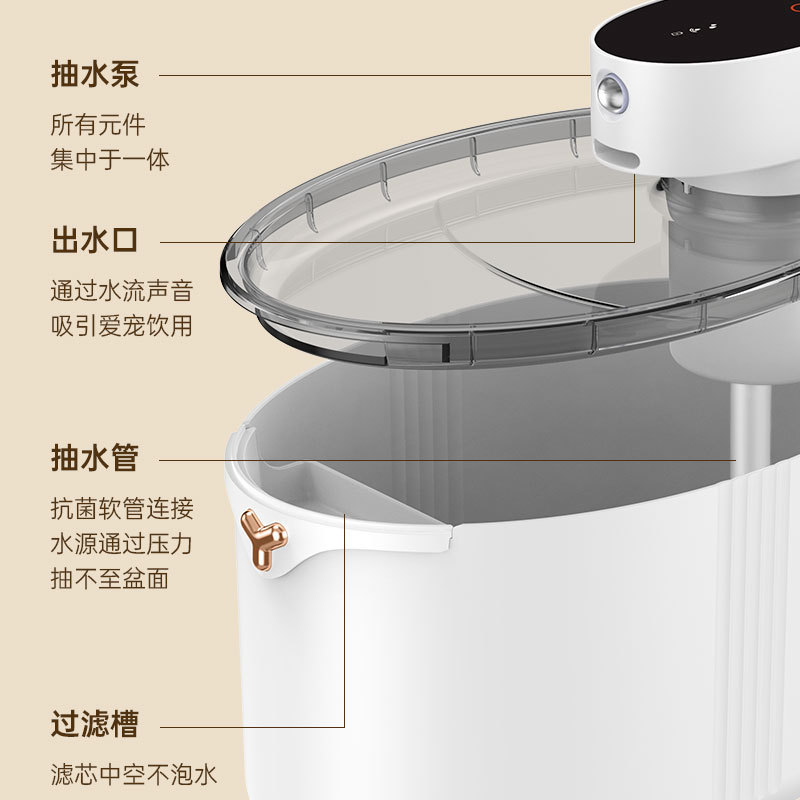 抽水泵

所有元件
集中于一体

出水口

通过水流声音
吸引爱宠饮用

抽水管

抗菌软管连接
水源通过压力
抽不至盆面

过滤槽

滤芯中空不泡水