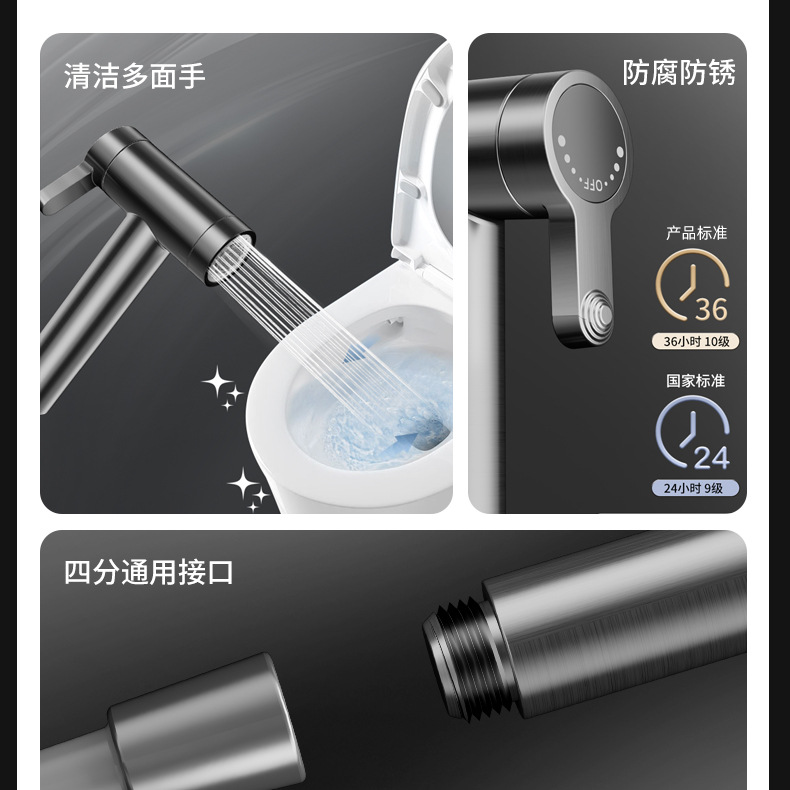 清洁多面手

防腐防锈

OFF

产品标准

36

36小时 10级

国家标准

24

24小时 9级

四分通用接口