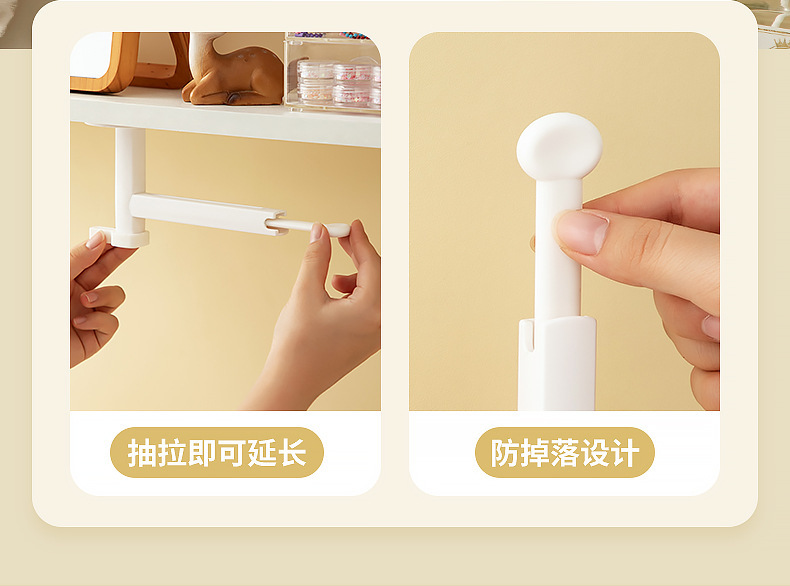 抽拉即可延长

防掉落设计