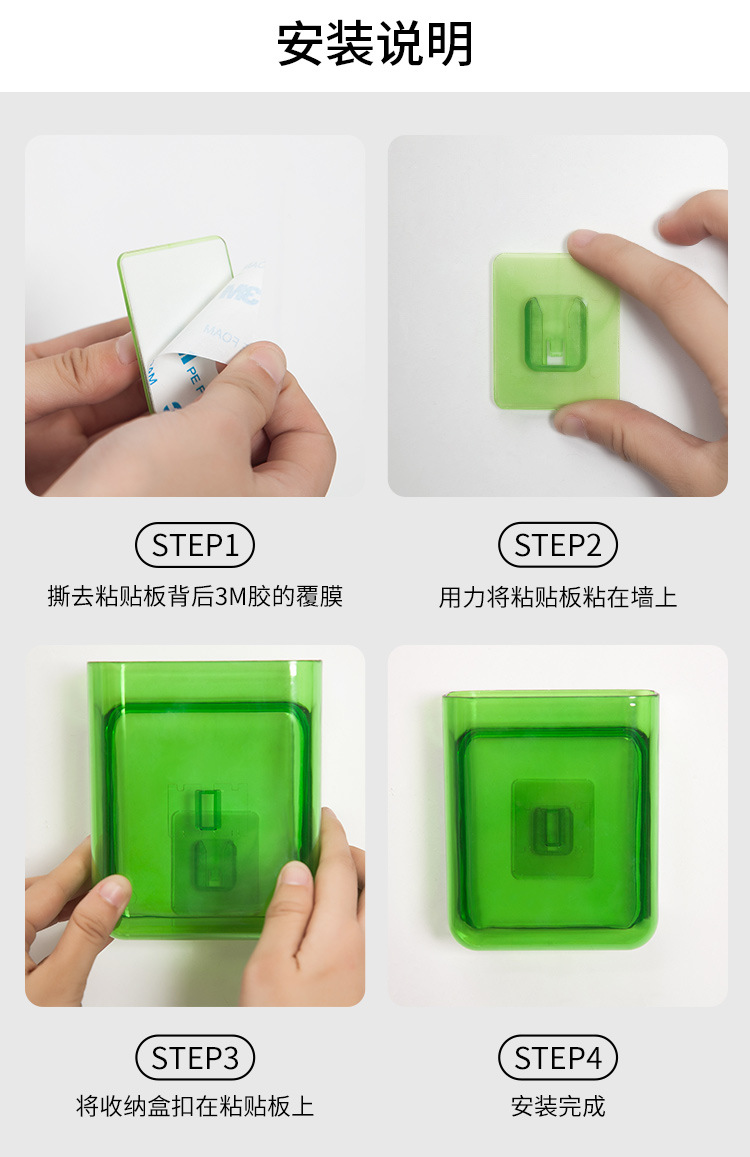 安装说明

3M

PE FOAM

STEP1
撕去粘贴板背后3M胶的覆膜

STEP2
用力将粘贴板粘在墙上

STEP3
将收纳盒扣在粘贴板上

STEP4
安装完成