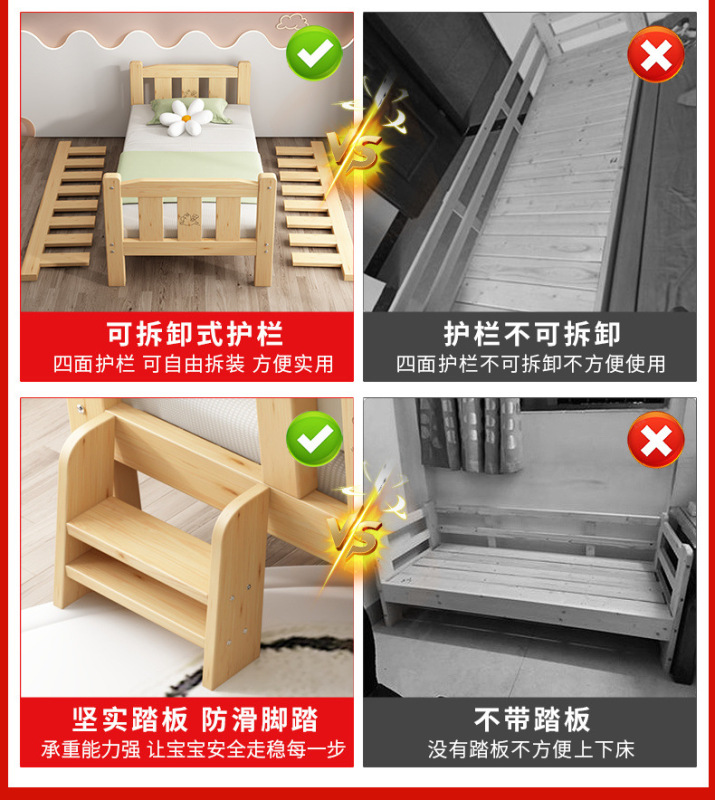 VS

可拆卸式护栏
四面护栏 可自由拆装 方便实用

护栏不可拆卸
四面护栏不可拆卸不方便使用

VS

坚实踏板 防滑脚踏
承重能力强 让宝宝安全走稳每一步

不带踏板
没有踏板不方便上下床