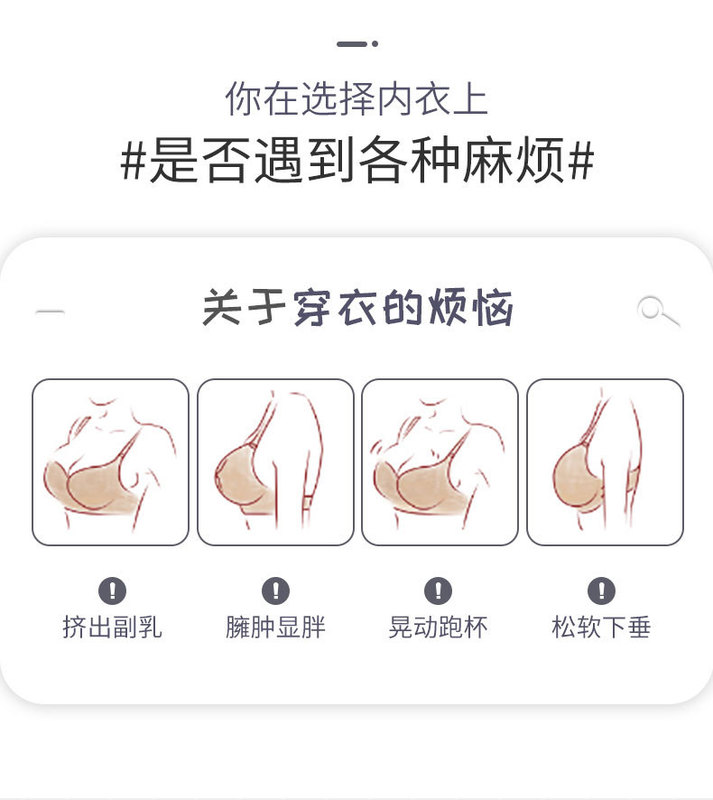 你在选择内衣上
#是否遇到各种麻烦#

关于穿衣的烦恼

!
挤出副乳

!
臃肿显胖

!
晃动跑杯

!
松软下垂