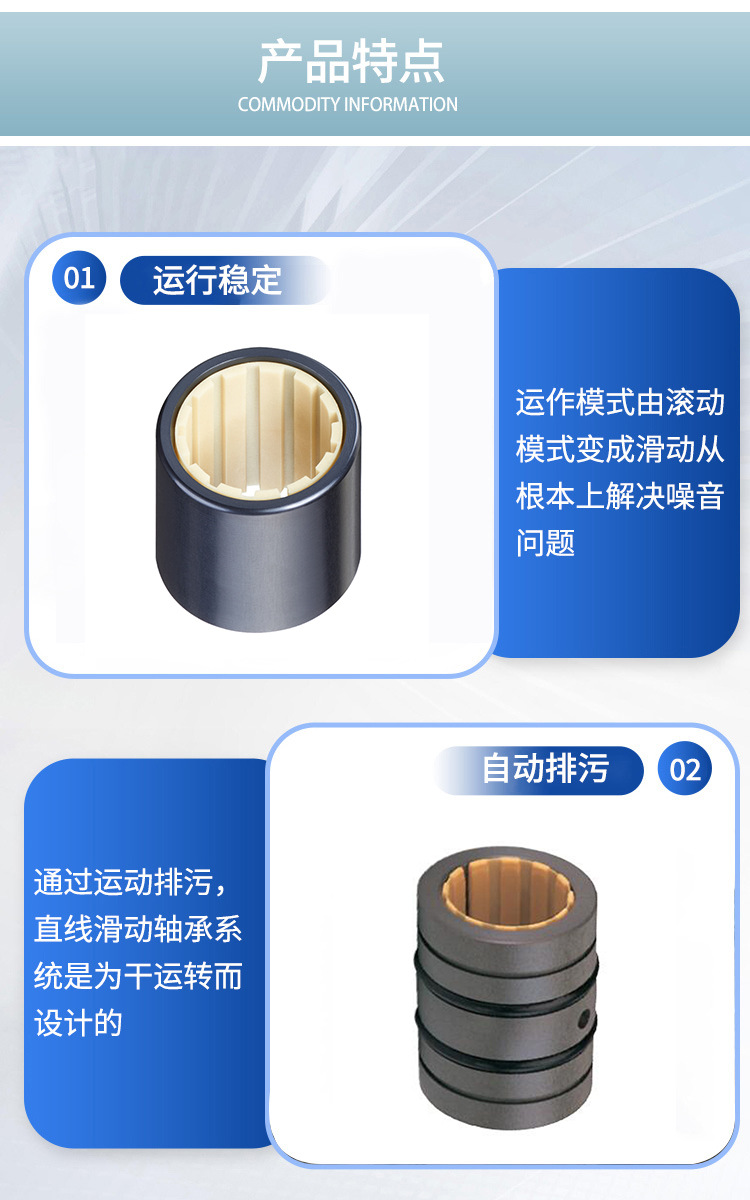 产品特点
COMMODITY INFORMATION

01 运行稳定

运作模式由滚动模式变成滑动从根本上解决噪音问题

自动排污 02

通过运动排污，直线滑动轴承系统是为干运转而设计的