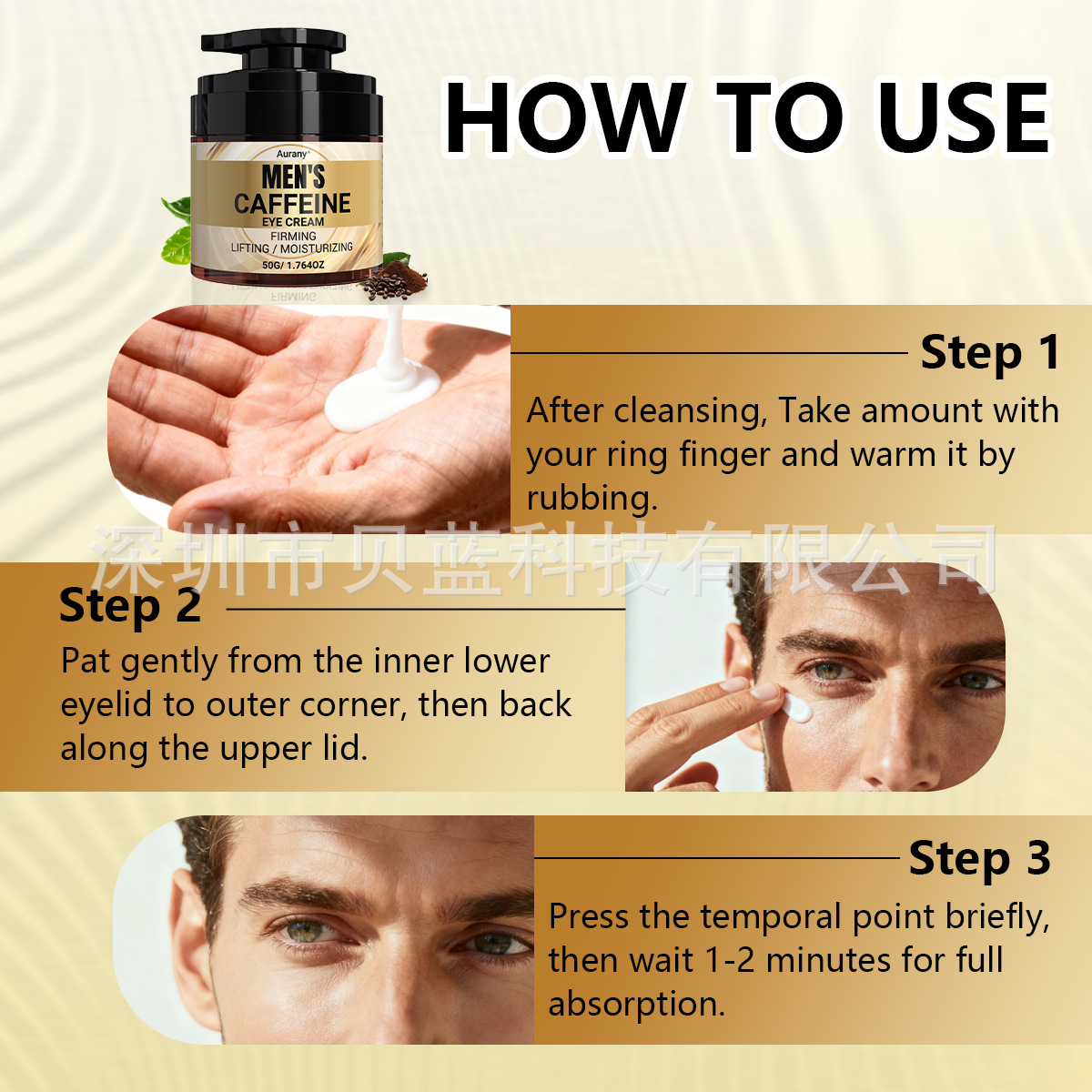 Aurany
MEN'S
CAFFEINE
EYE CREAM
FIRMING
LIFTING / MOISTURIZING
50G/ 1.764OZ

HOW TO USE

Step 1
After cleansing, Take amount with your ring finger and warm it by rubbing.

深圳市贝蓝科技有限公司

Step 2
Pat gently from the inner lower eyelid to outer corner, then back along the upper lid.

Step 3
Press the temporal point briefly, then wait 1-2 minutes for full absorption.