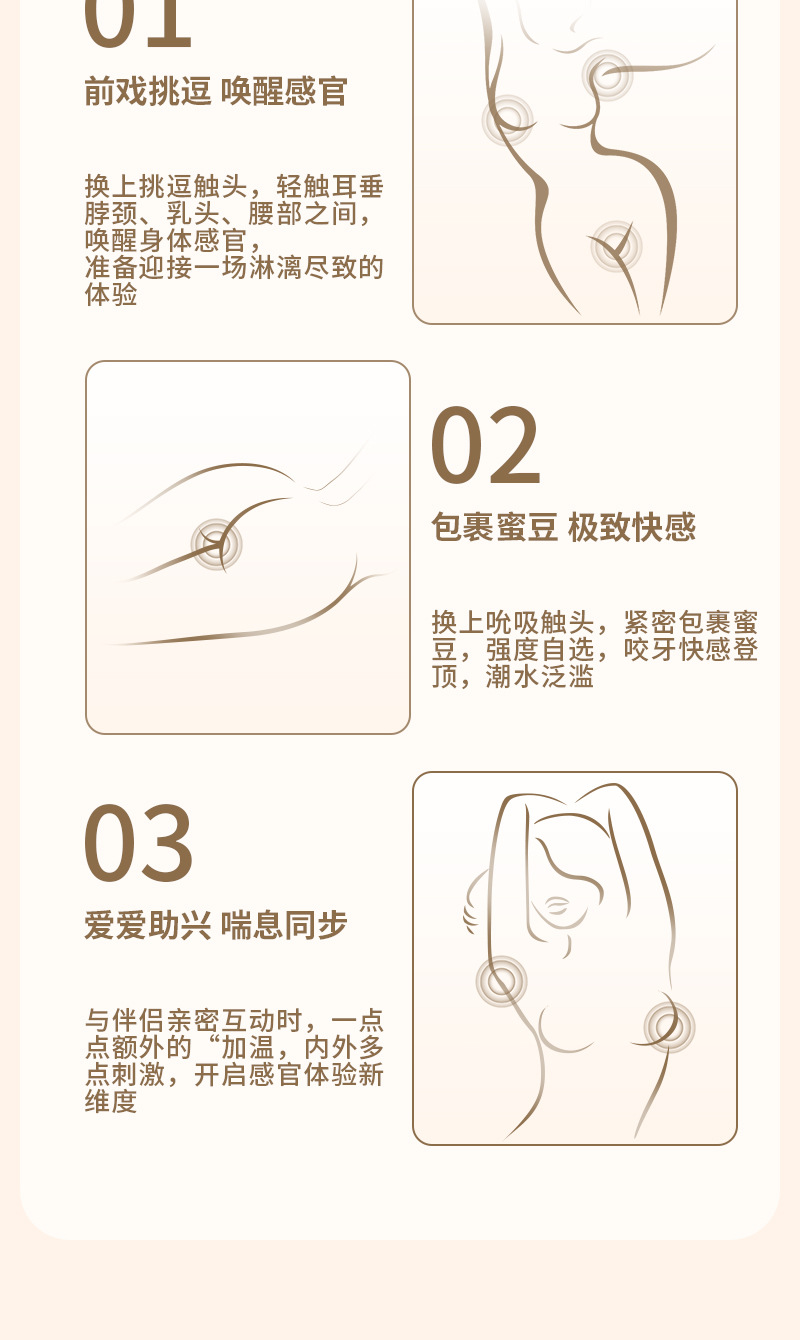 01

前戏挑逗 唤醒感官

换上挑逗触头，轻触耳垂脖颈、乳头、腰部之间，唤醒身体感官，准备迎接一场淋漓尽致的体验

02

包裹蜜豆 极致快感

换上吮吸触头，紧密包裹蜜豆，强度自选，咬牙快感登顶，潮水泛滥

03

爱爱助兴 喘息同步

与伴侣亲密互动时，一点点额外的“加温，内外多点刺激，开启感官体验新维度