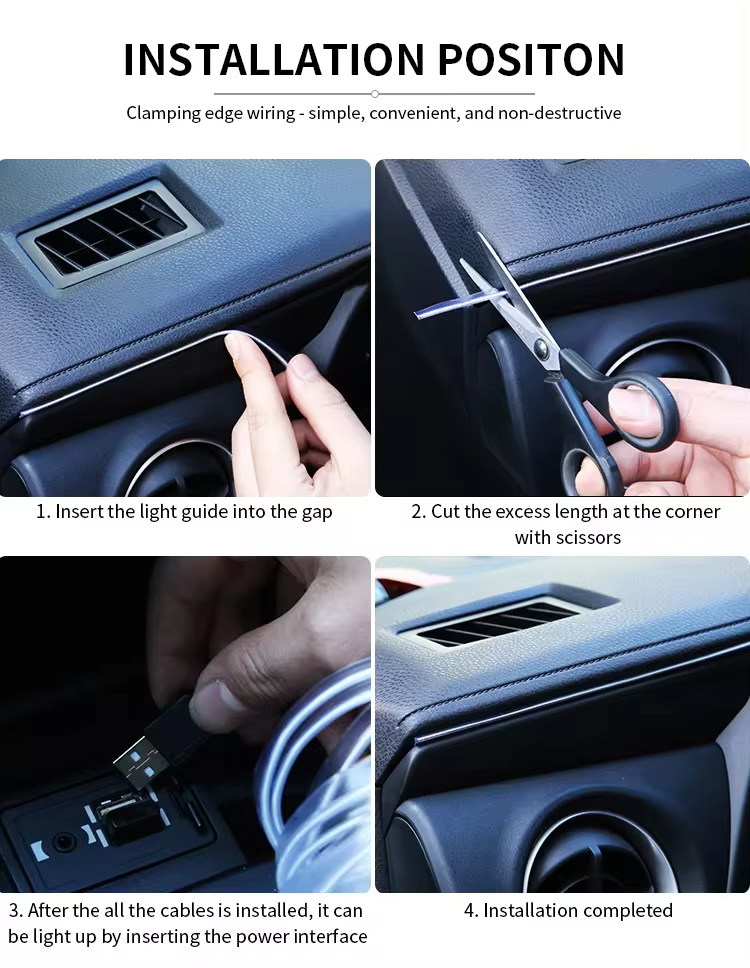 INSTALLATION POSITON

Clamping edge wiring - simple, convenient, and non-destructive

1. Insert the light guide into the gap

2. Cut the excess length at the corner with scissors

3. After the all the cables is installed, it can be light up by inserting the power interface

4. Installation completed