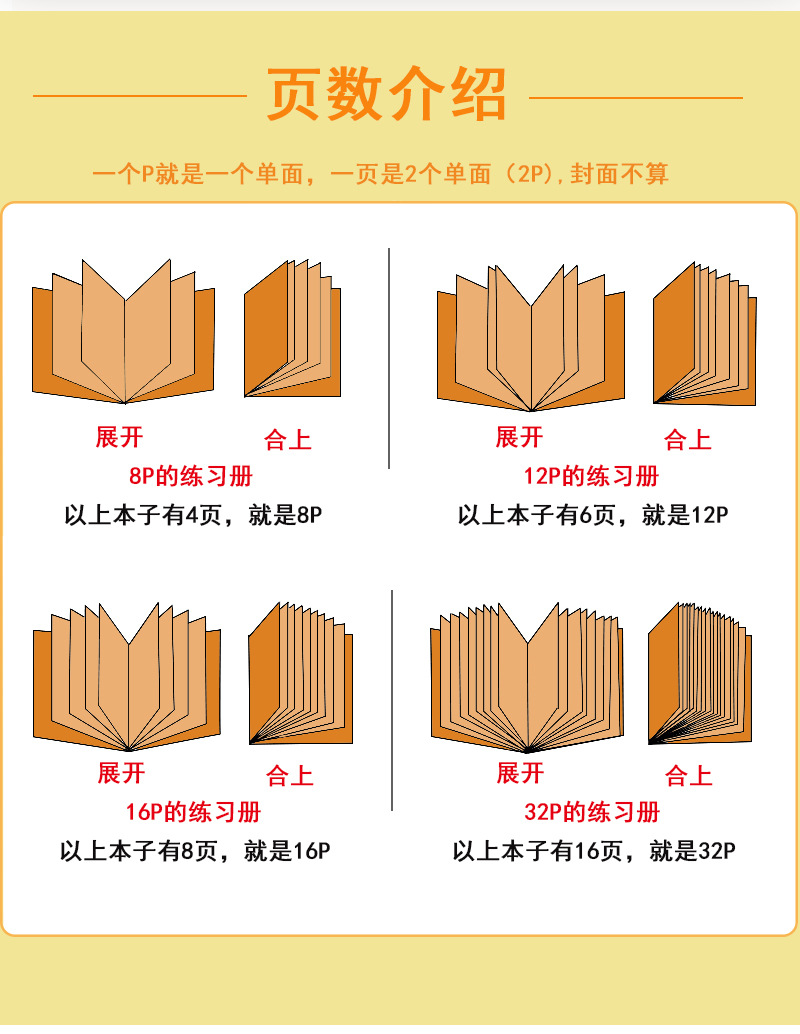 页数介绍

一个P就是一个单面，一页是2个单面（2P），封面不算

展开 合上

8P的练习册

以上本子有4页，就是8P

展开 合上

12P的练习册

以上本子有6页，就是12P

展开 合上

16P的练习册

以上本子有8页，就是16P

展开 合上

32P的练习册

以上本子有16页，就是32P