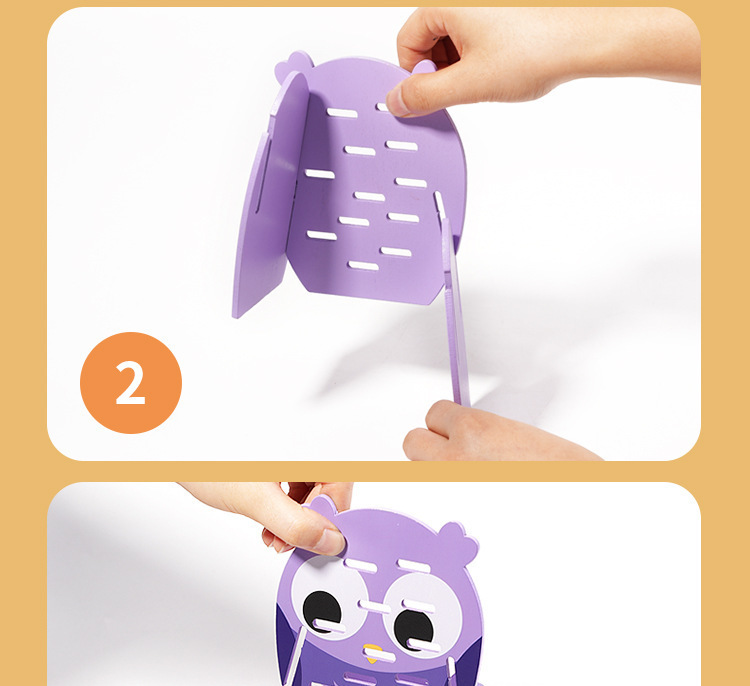 2