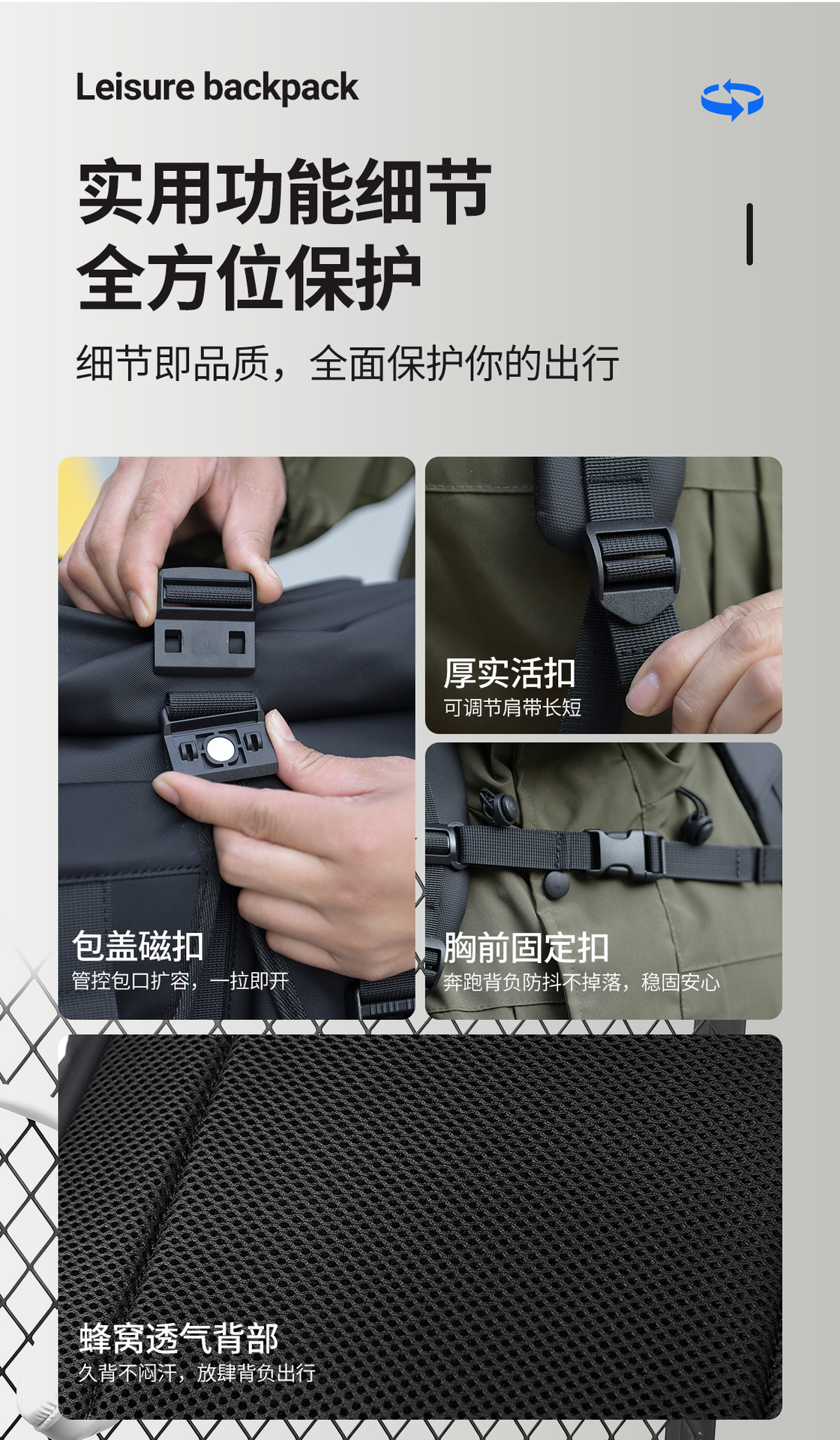 Leisure backpack

实用功能细节
全方位保护

细节即品质，全面保护你的出行

包盖磁扣
管控包口扩容，一拉即开

厚实活扣
可调节肩带长短

胸前固定扣
奔跑背负防抖不掉落，稳固安心

蜂窝透气背部
久背不闷汗，放肆背负出行