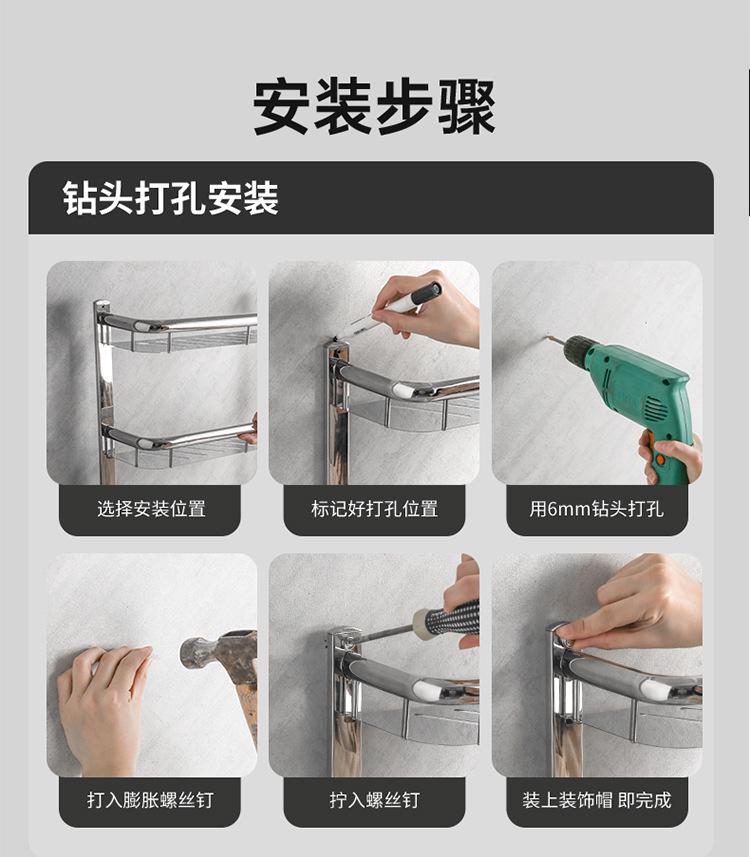 安装步骤

钻头打孔安装

选择安装位置

标记好打孔位置

用6mm钻头打孔

打入膨胀螺丝钉

拧入螺丝钉

装上装饰帽 即完成